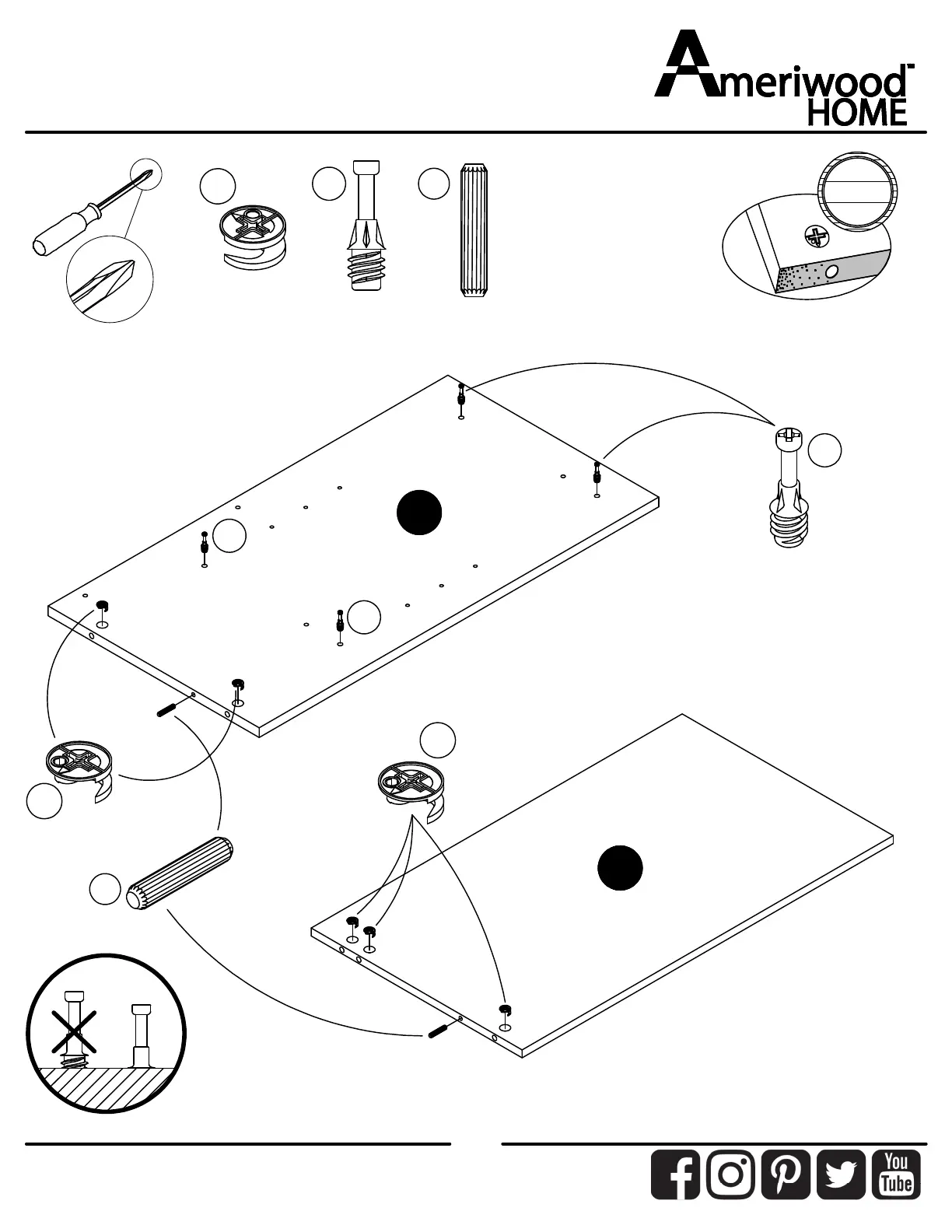 Ameriwood™ HOME

You Tube