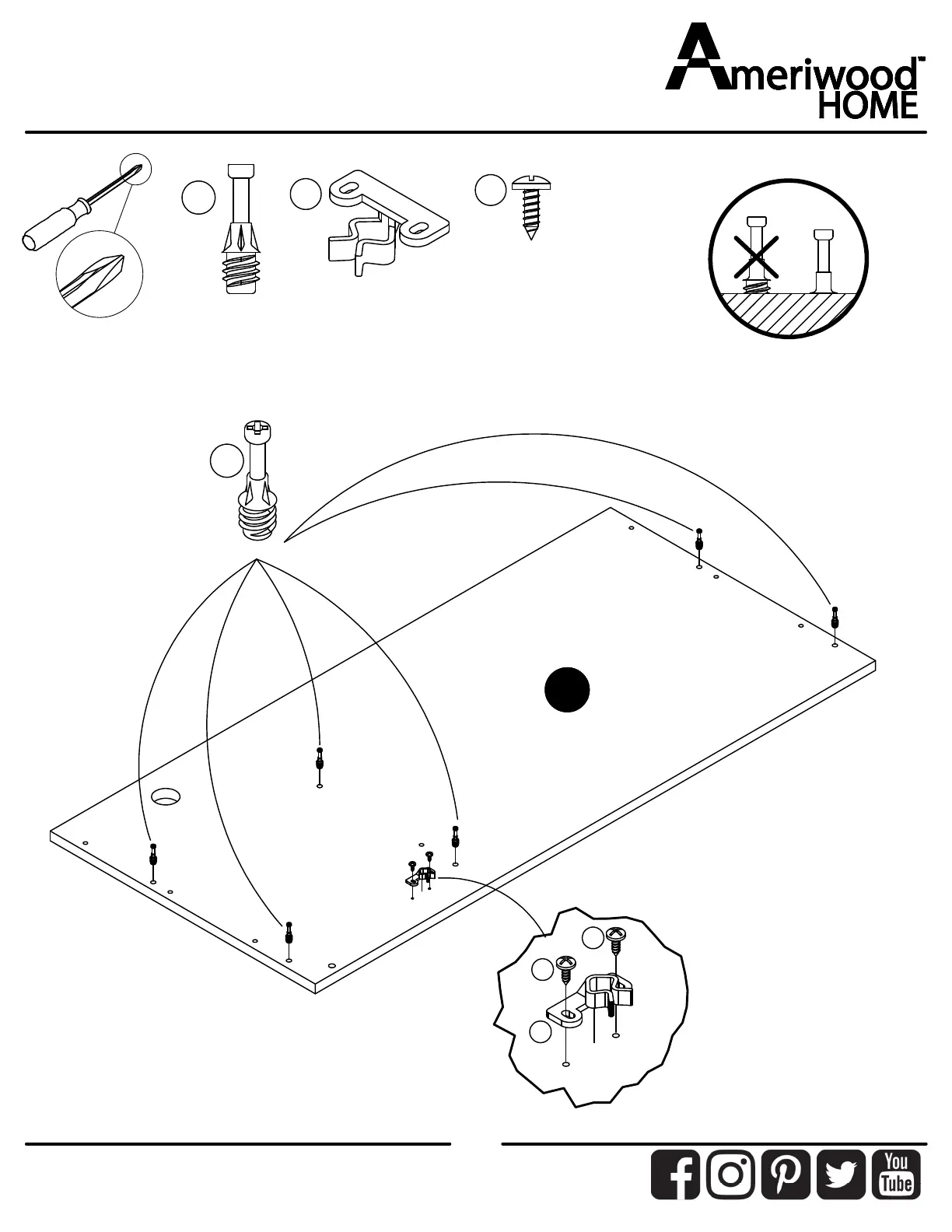 Ameriwood™
HOME

You
Tube