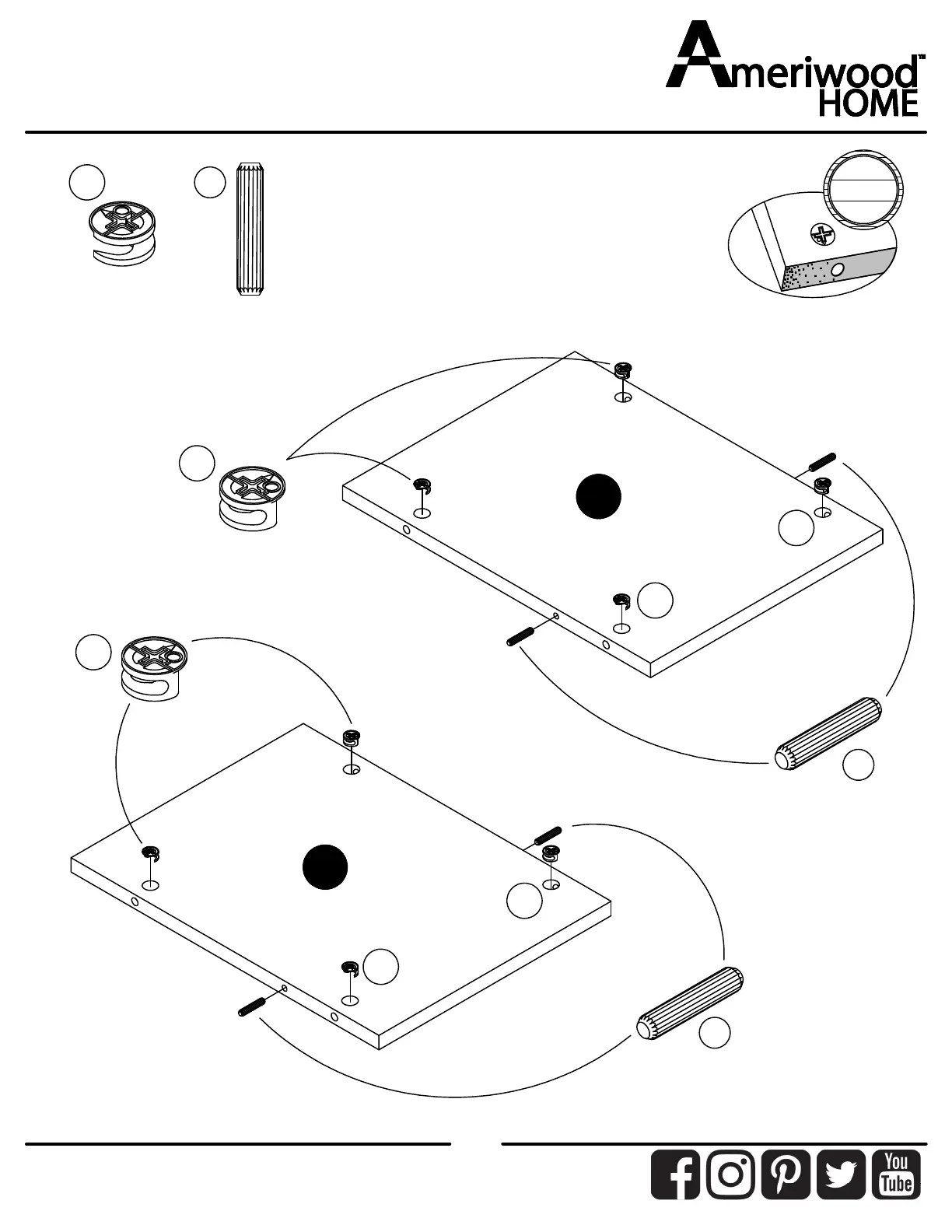 Ameriwood™ HOME

You Tube