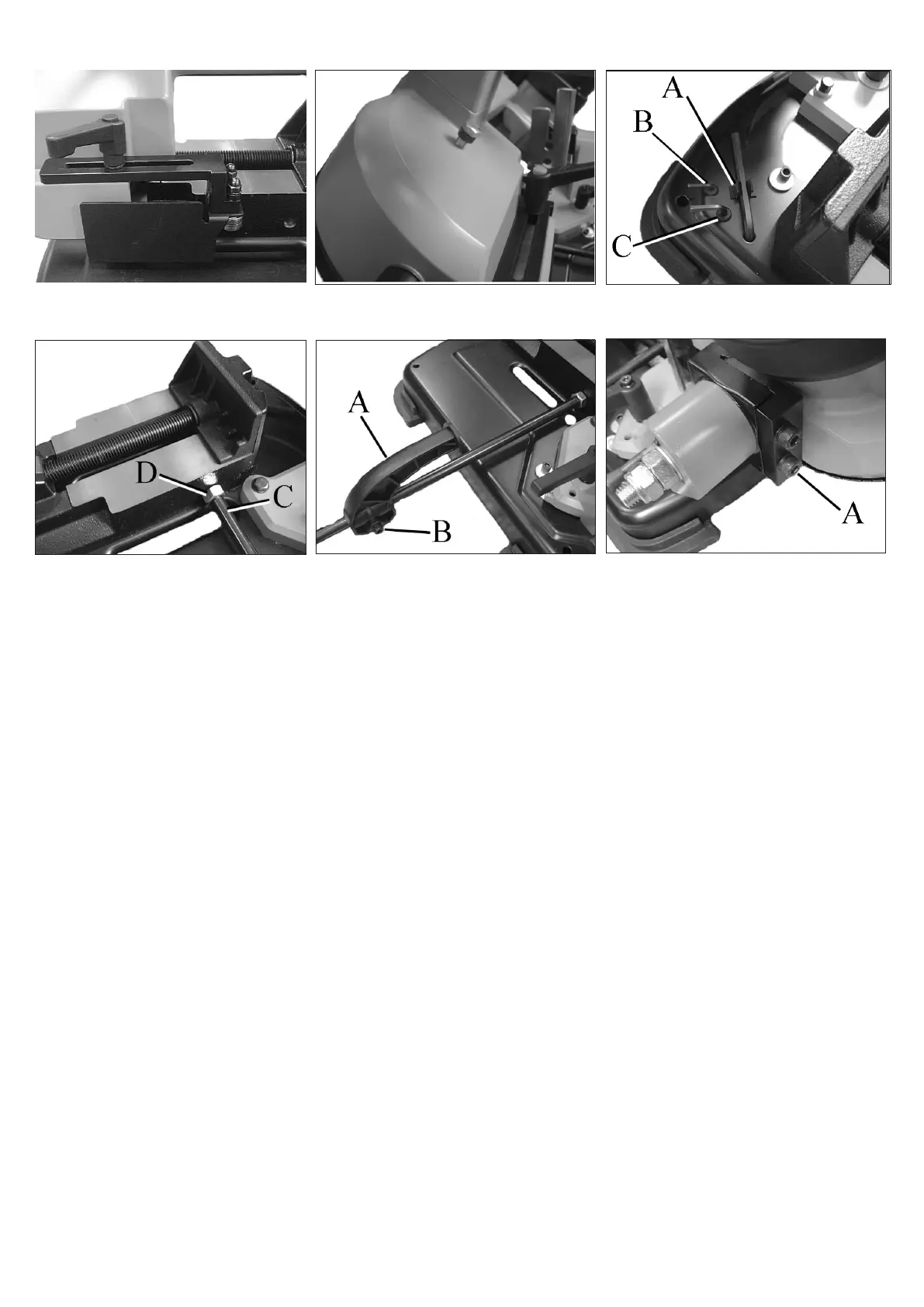 A
B
C

D
C

A
B

A