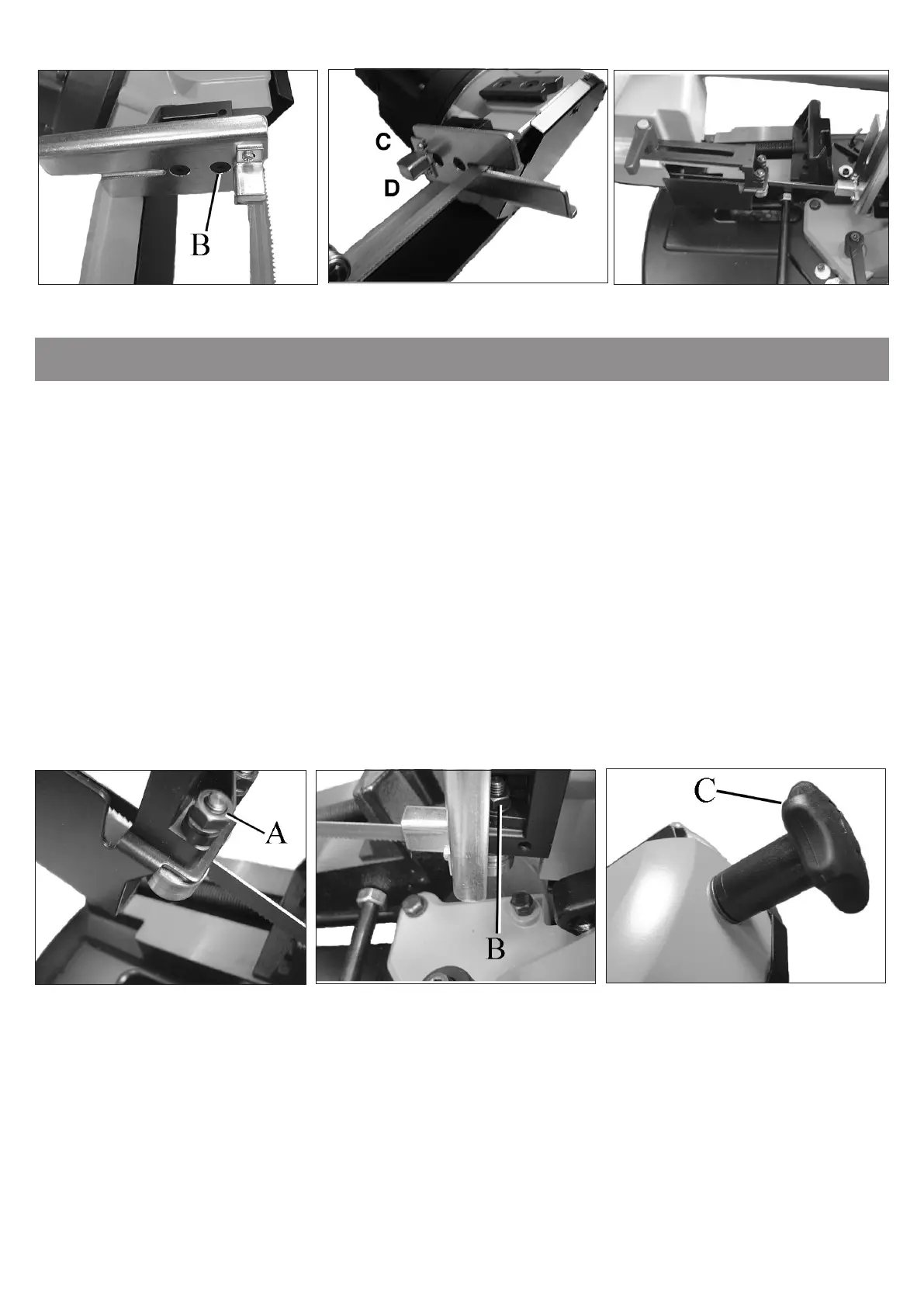 B

C

D

A

B

C