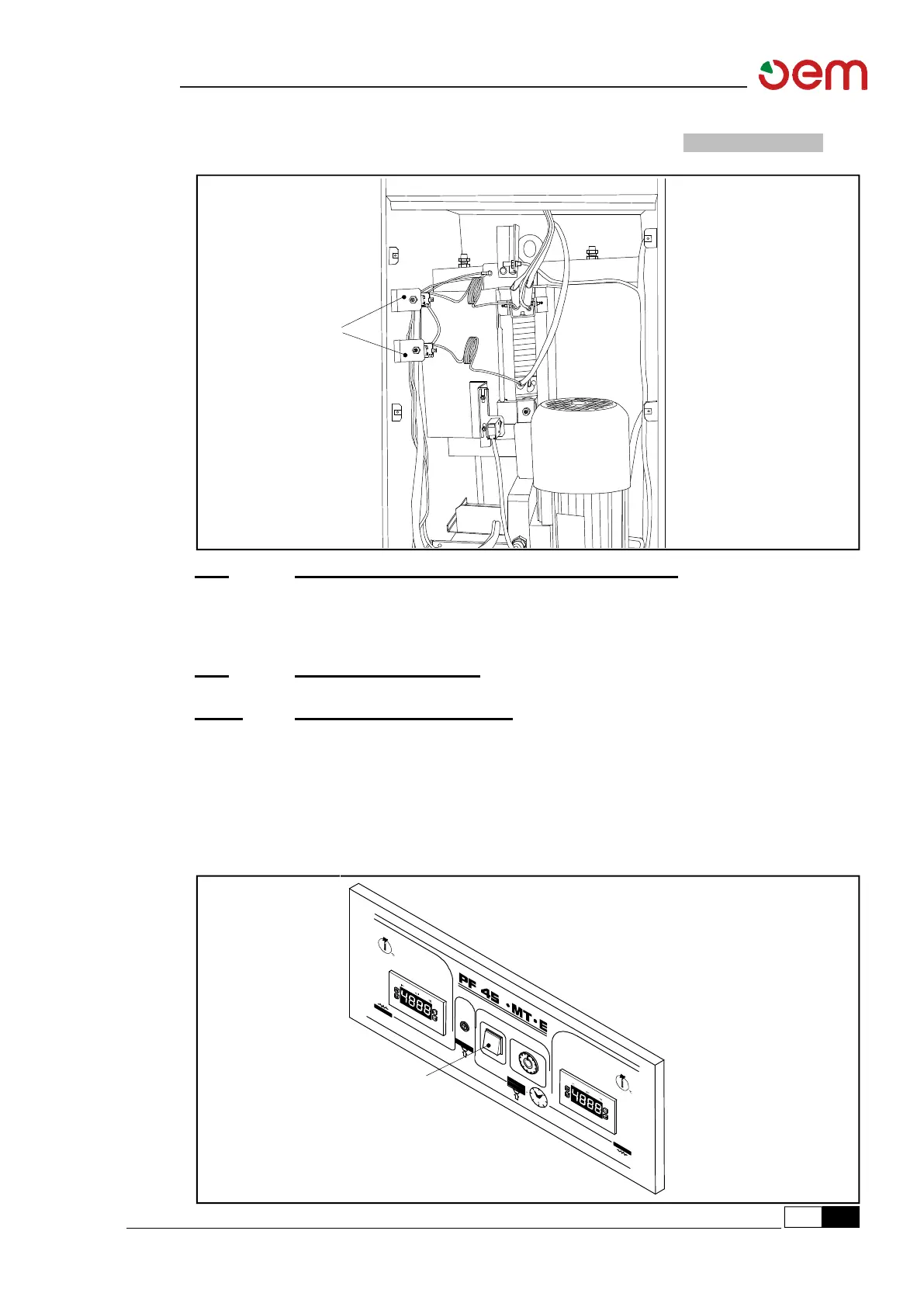 oem

PF 45 · MT · E

4888

4888