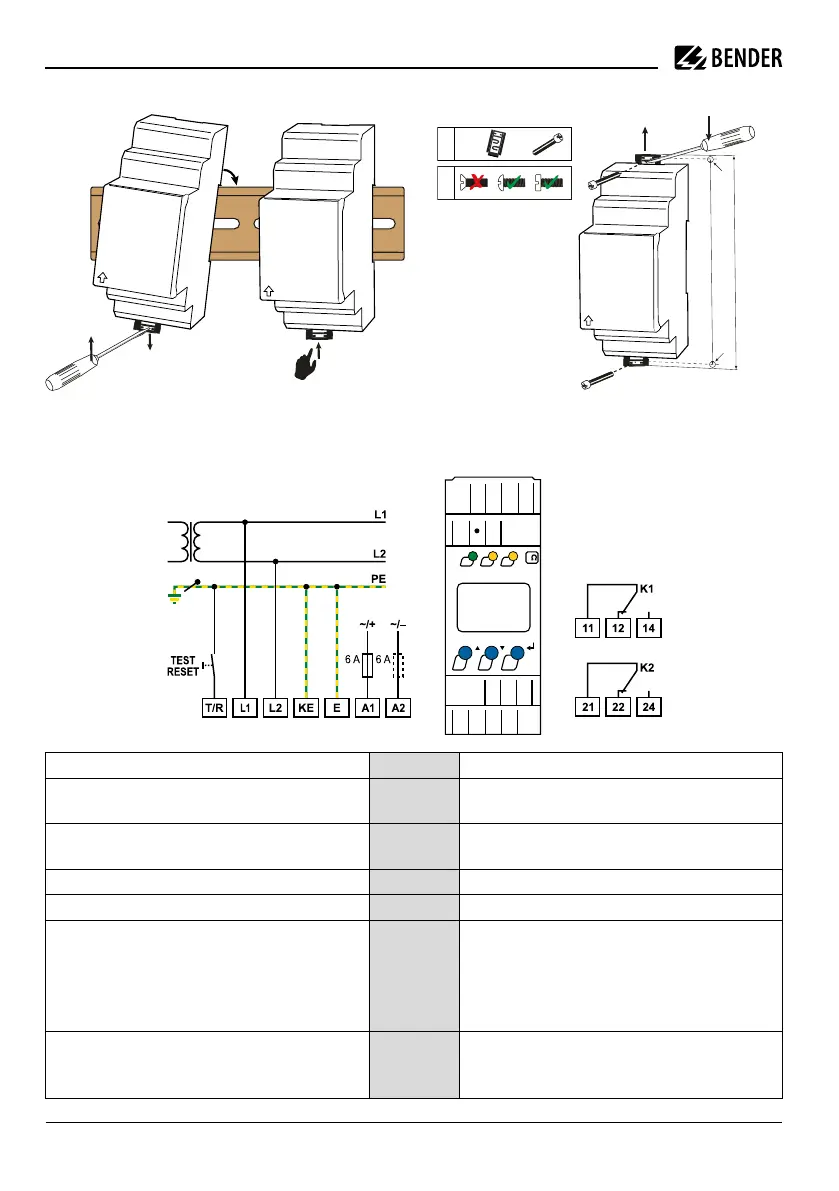 BENDER

L1

L2

PE

TEST RESET

~/+

~/–

6 A

6 A

T/R

L1

L2

KE

E

A1

A2

K1

11

12

14

K2

21

22

24