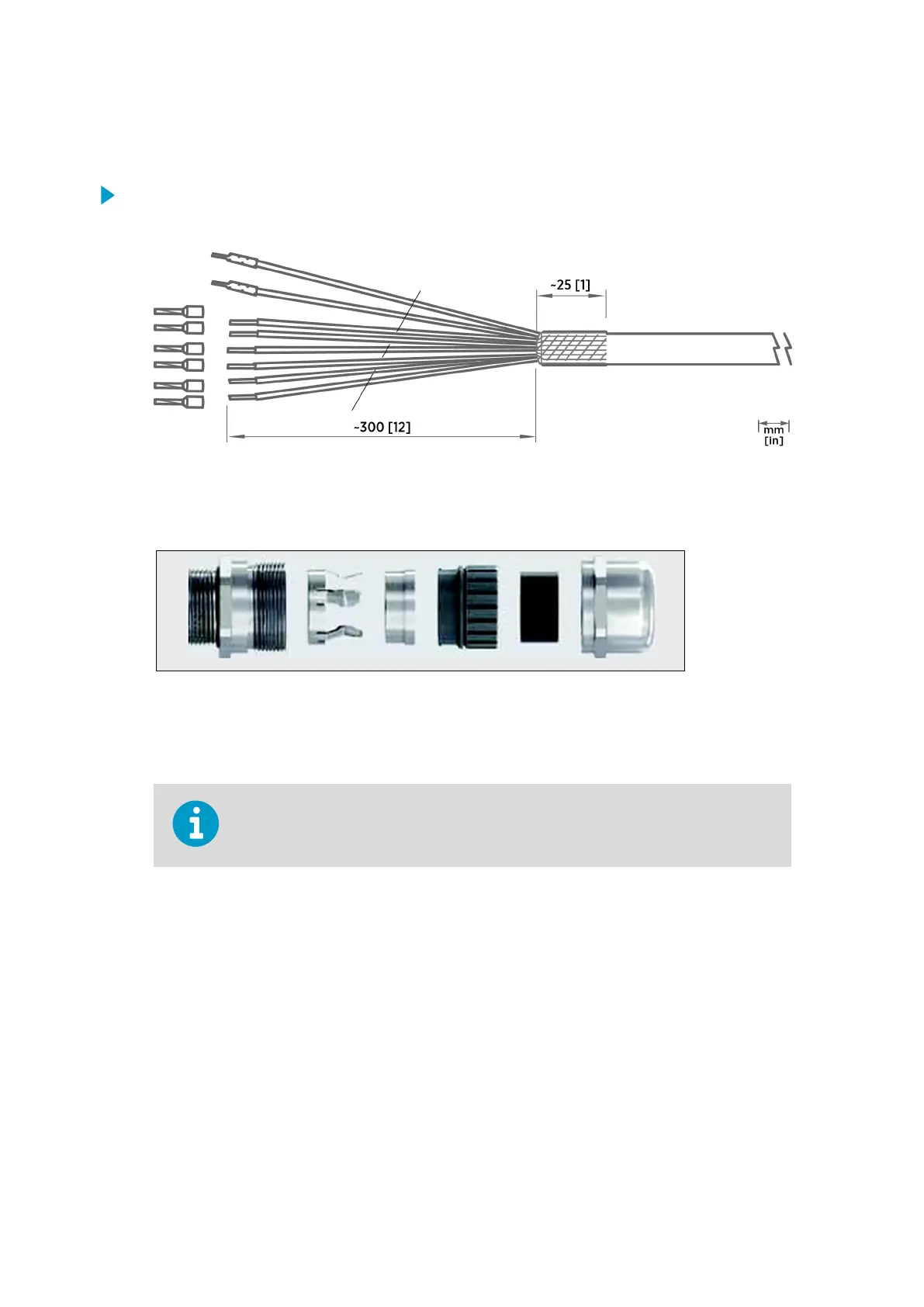 ~25 [1]

~300 [12]

mm
[in]