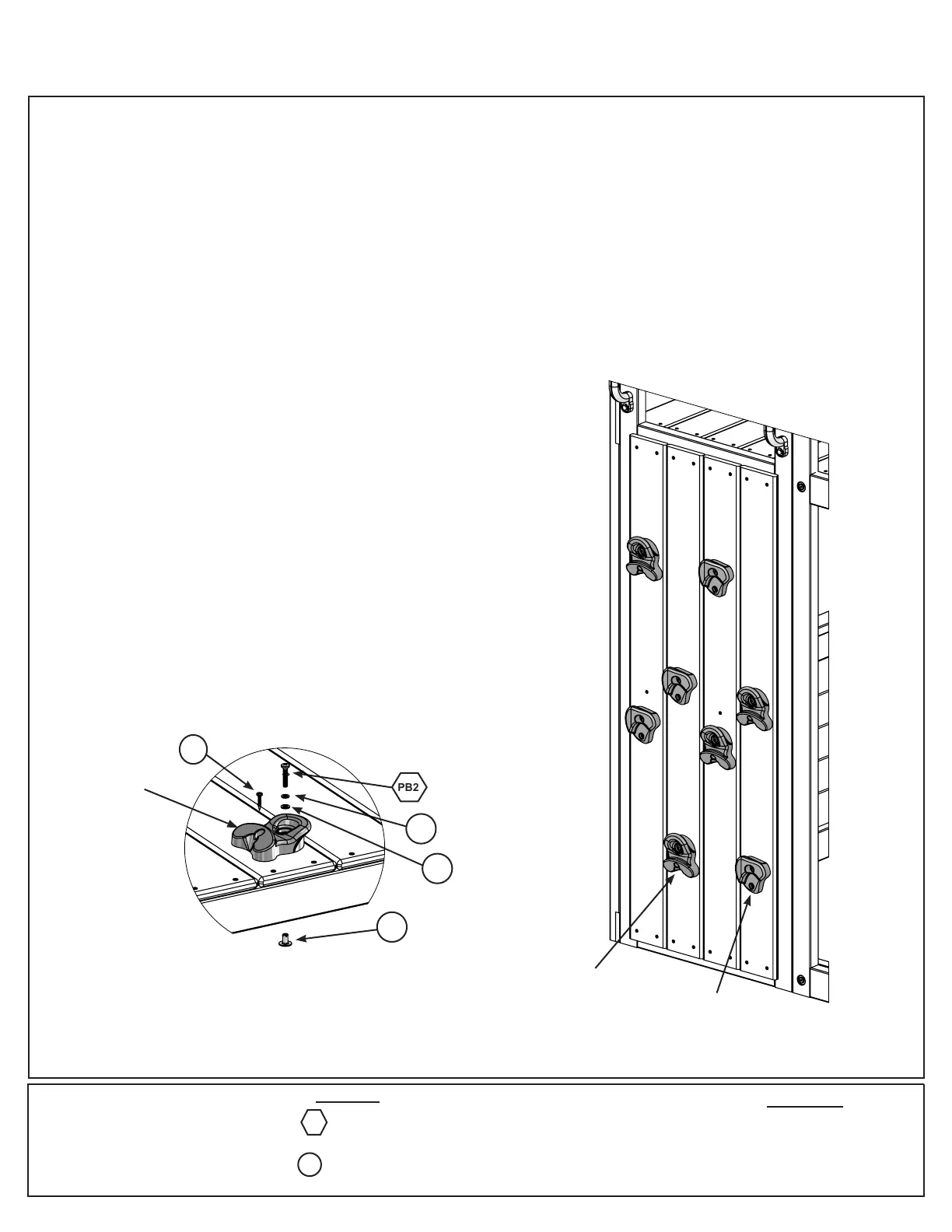 PB2