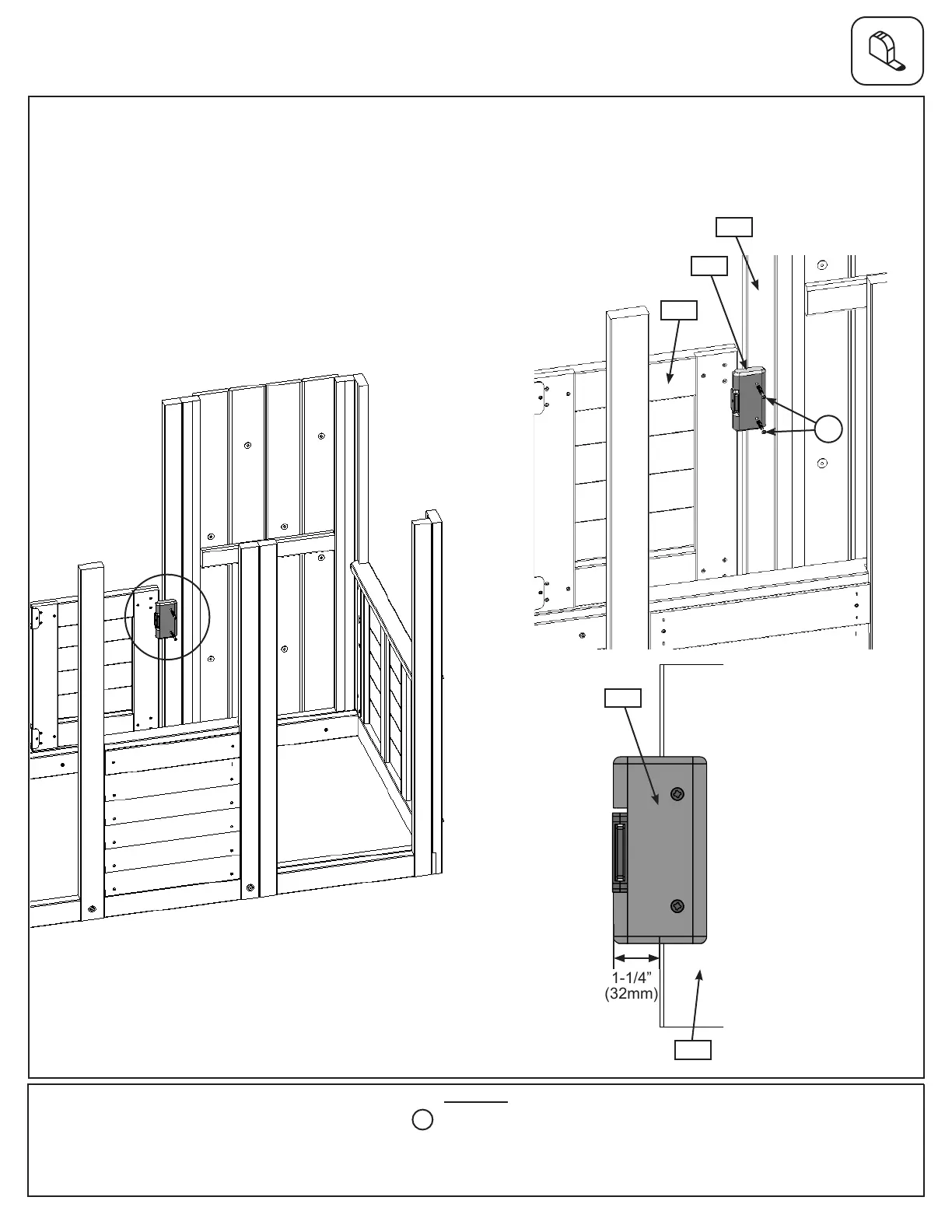 1-1/4"
(32mm)