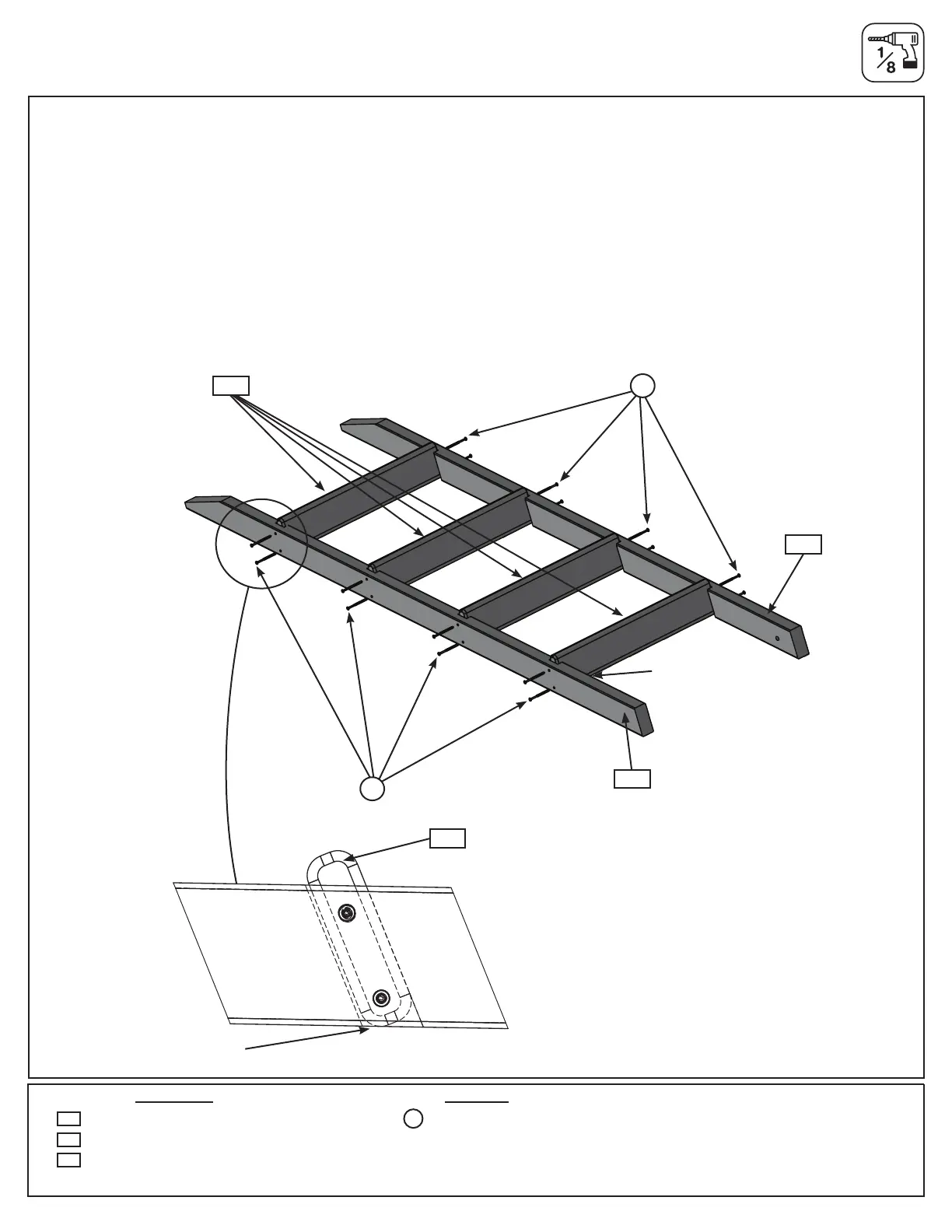 $\frac{1}{8}$