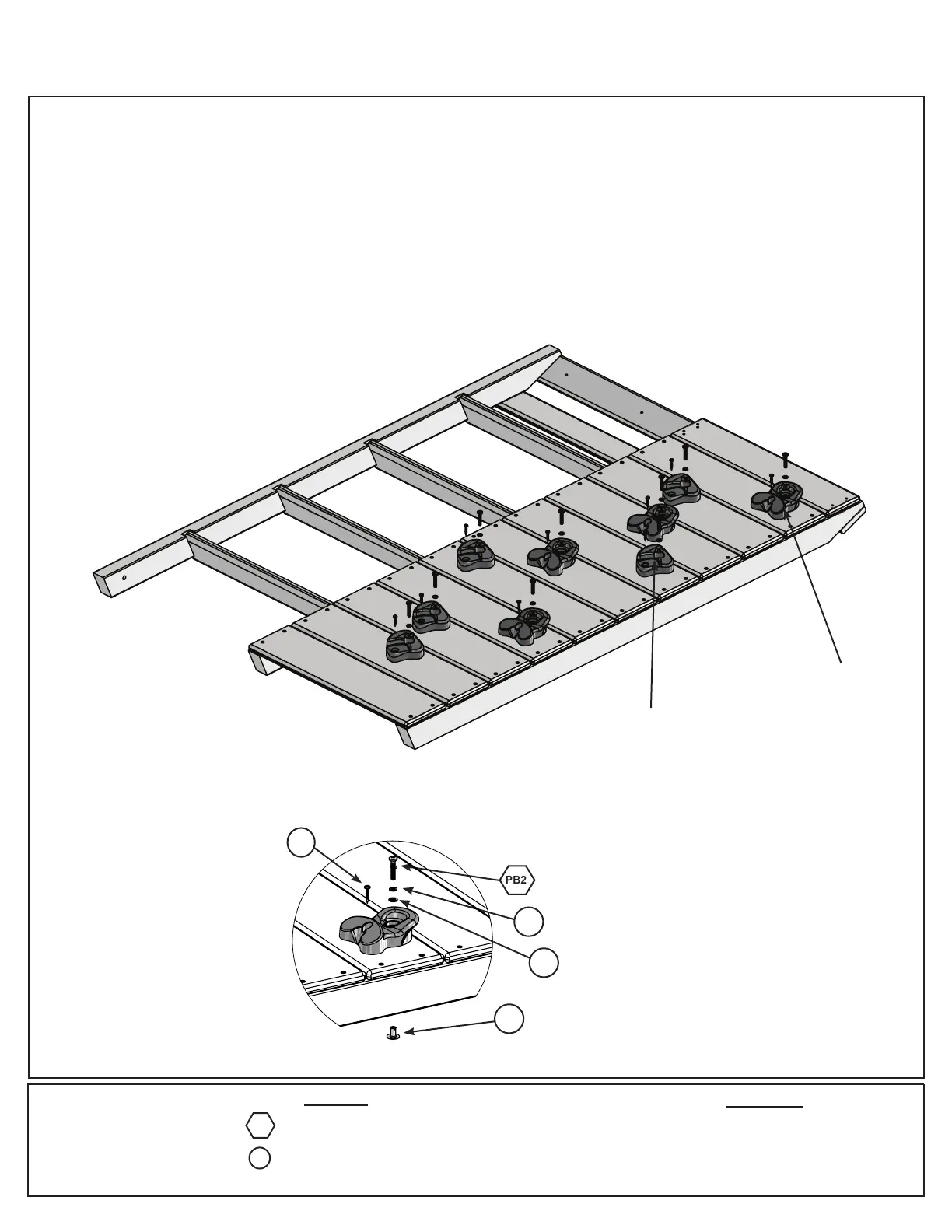 PB2