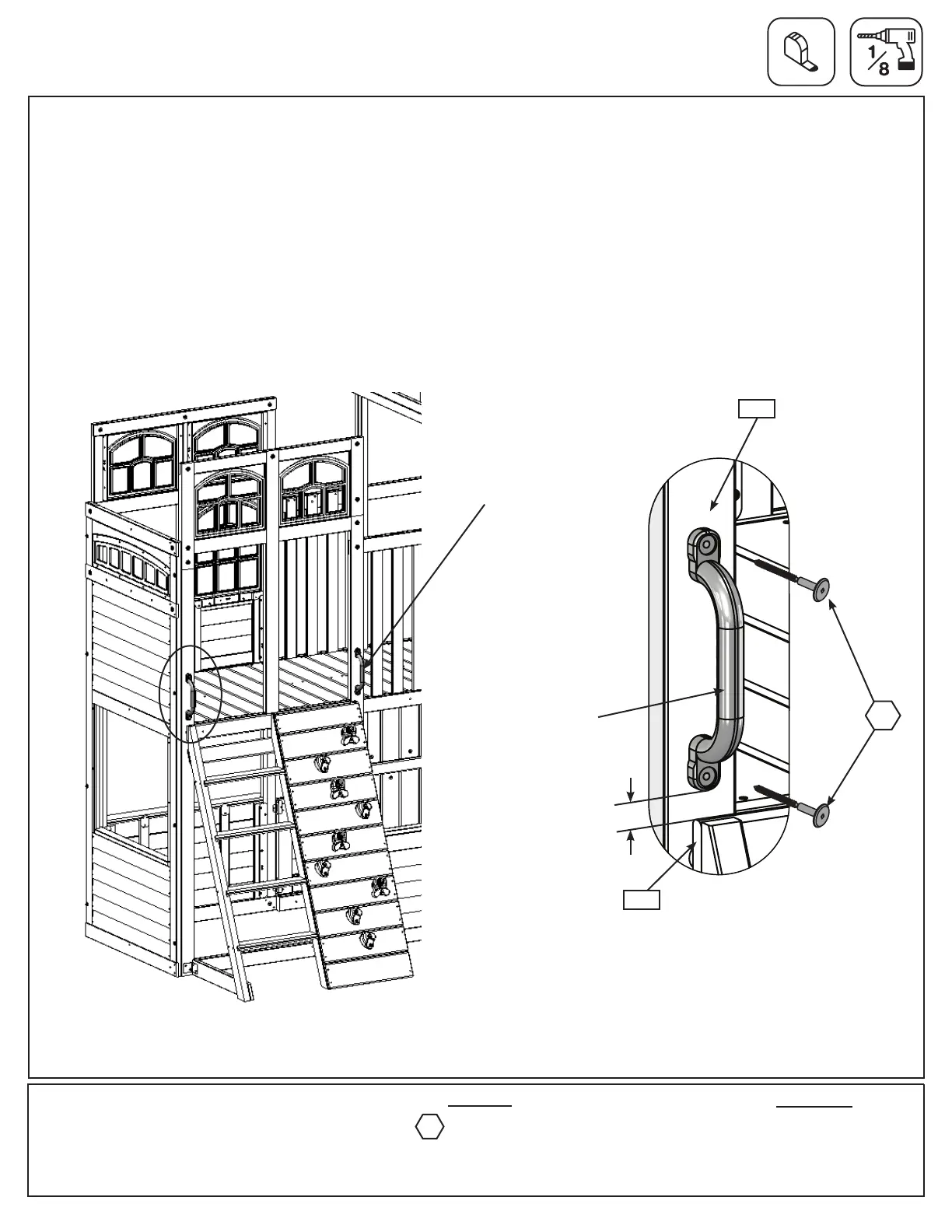 $\frac{1}{8}$