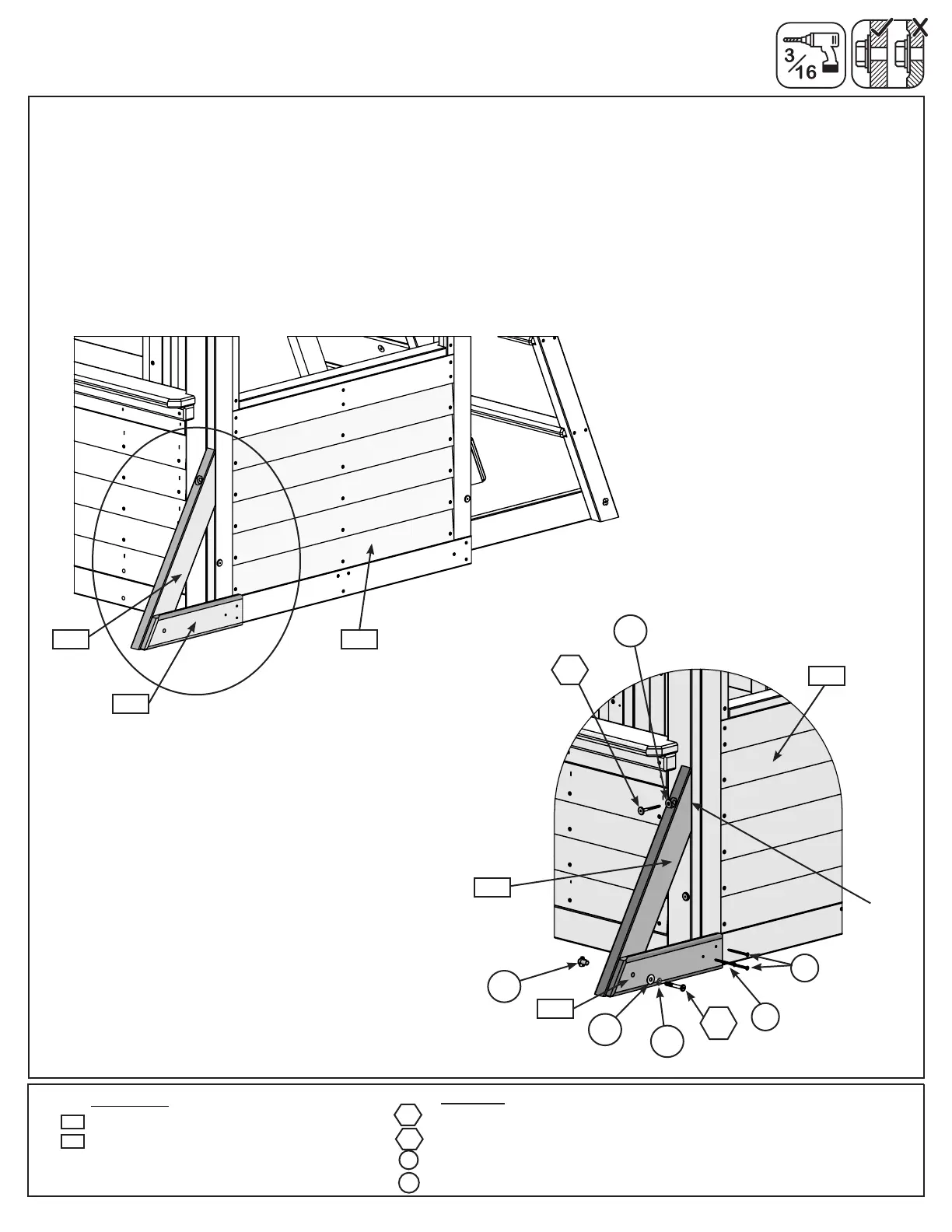 $\frac{3}{16}$