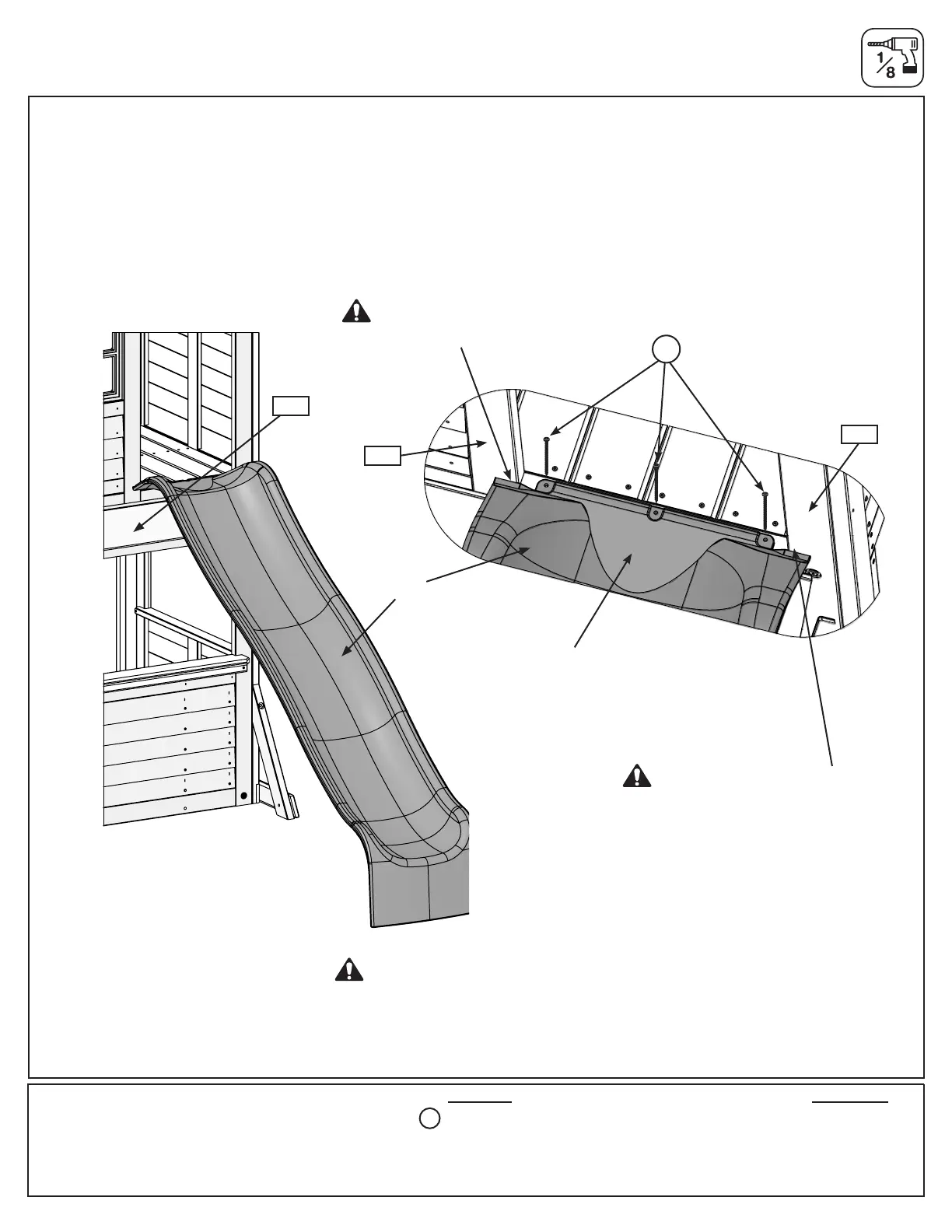 $\frac{1}{8}$