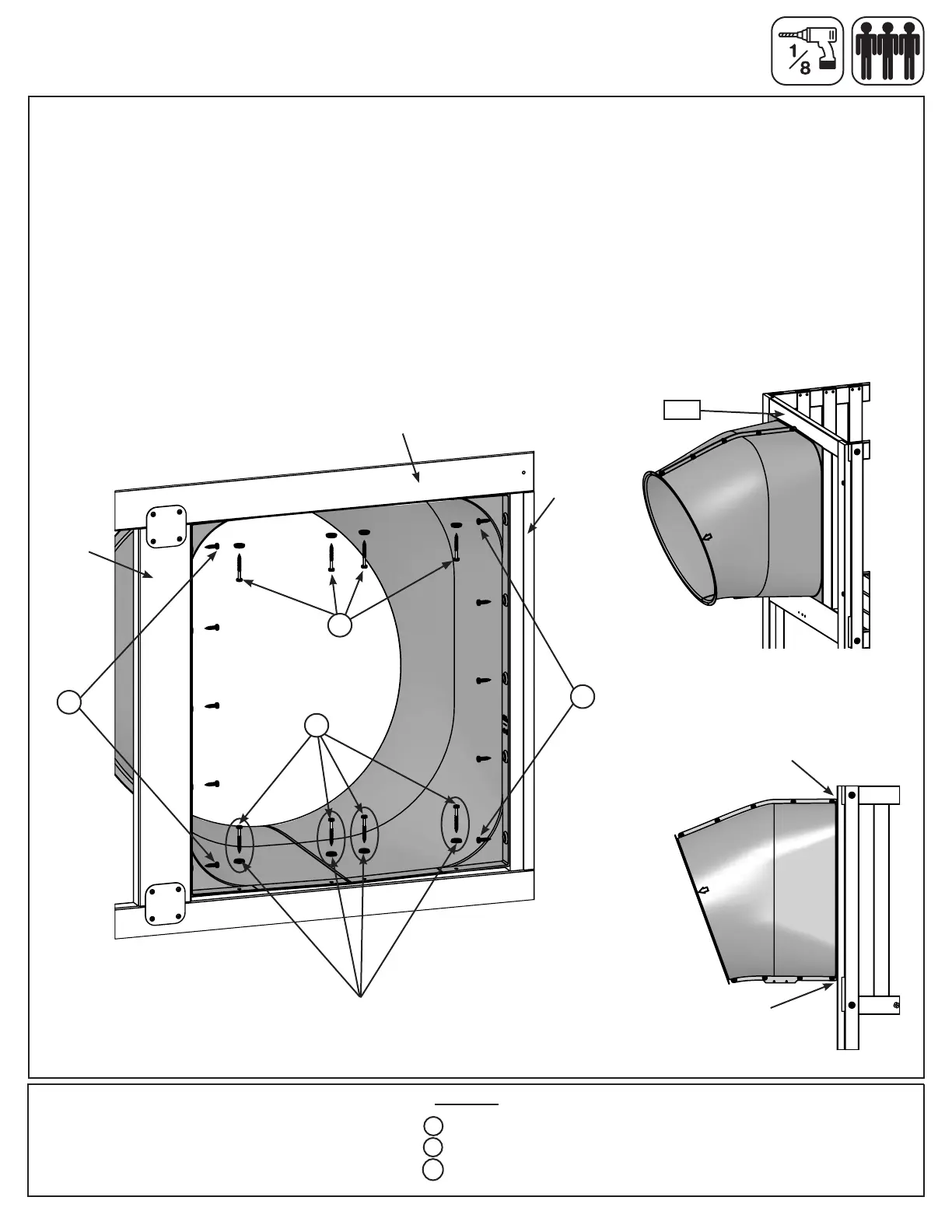 $\frac{1}{8}$