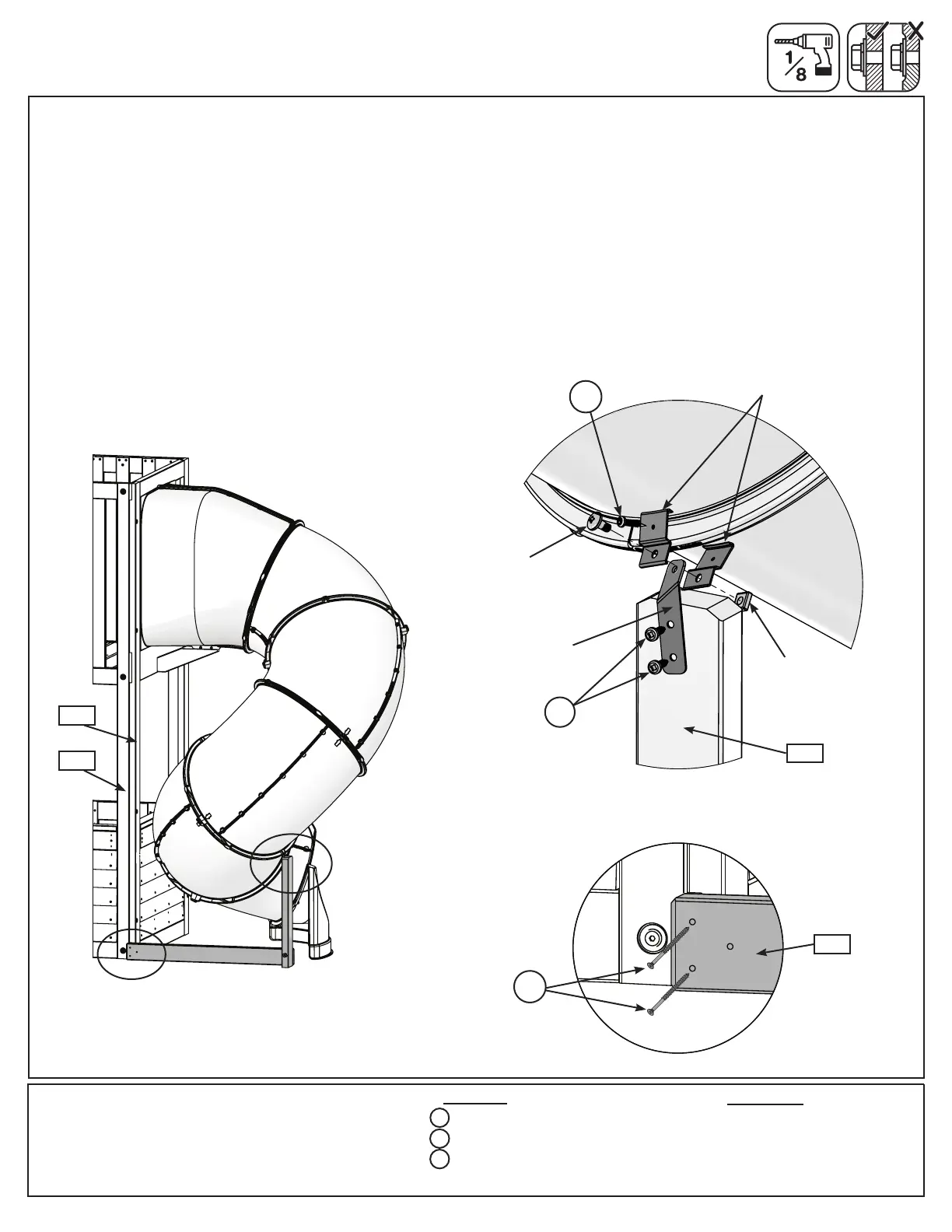 $\frac{1}{8}$