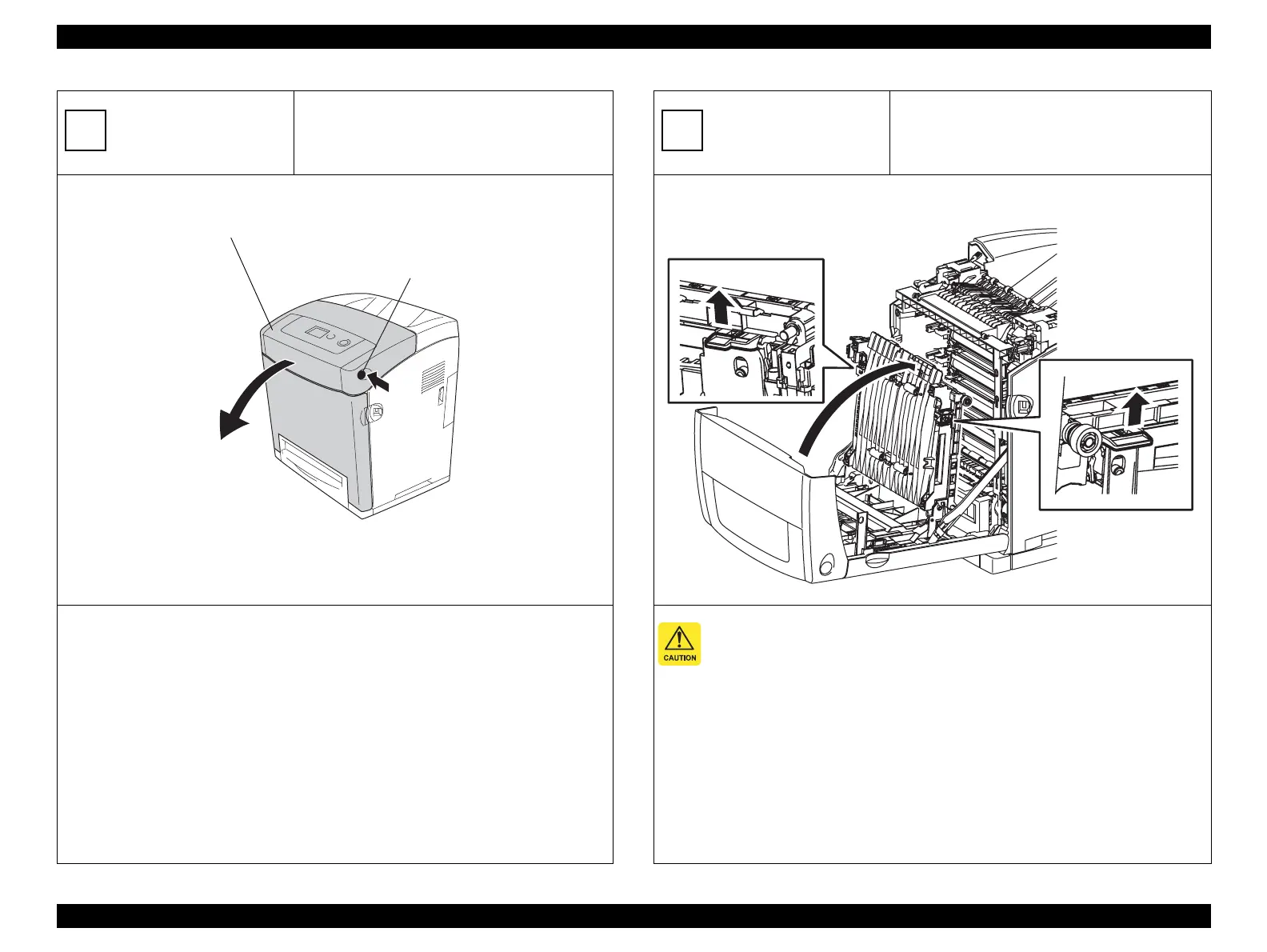 CAUTION