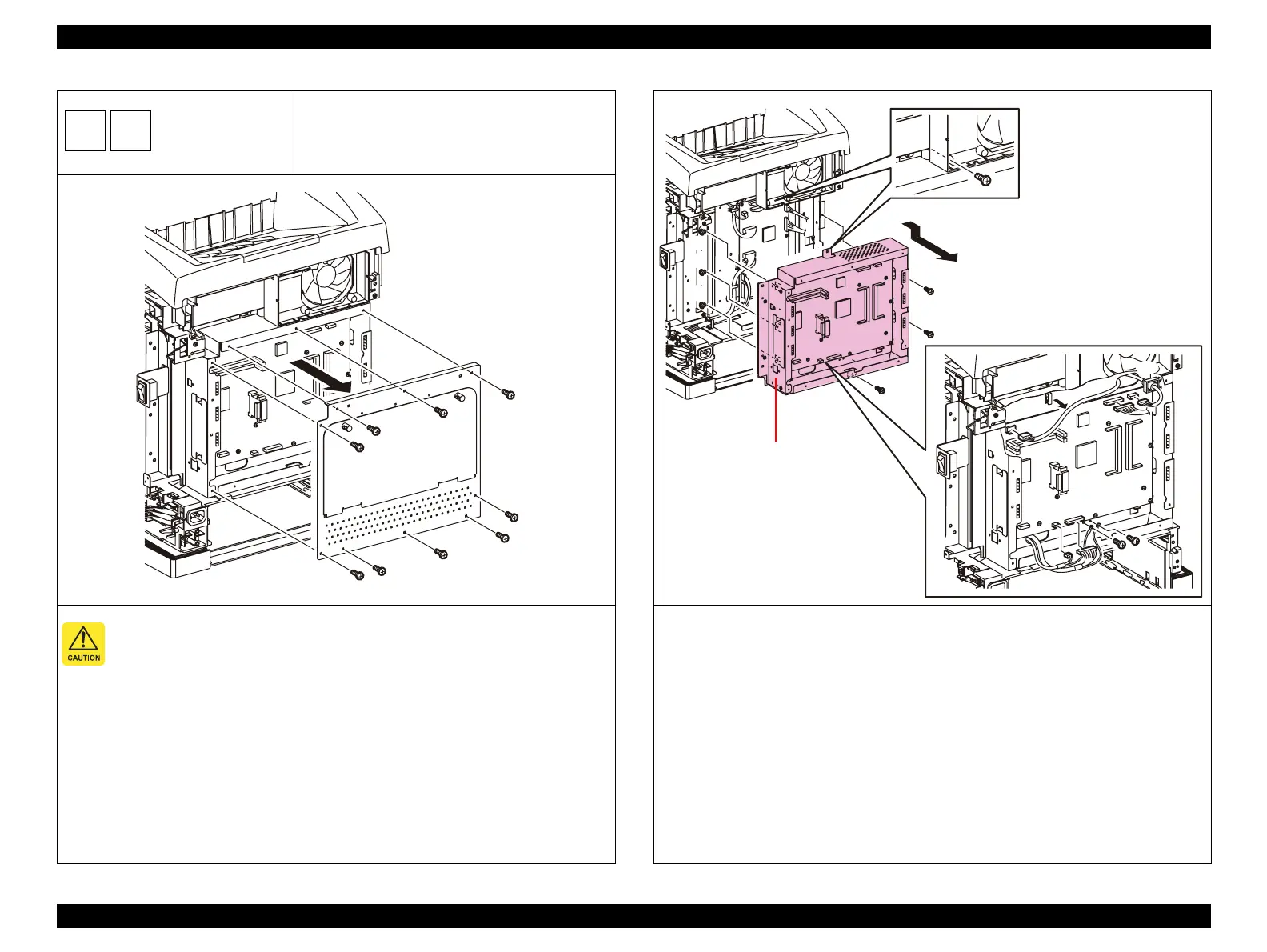 CAUTION