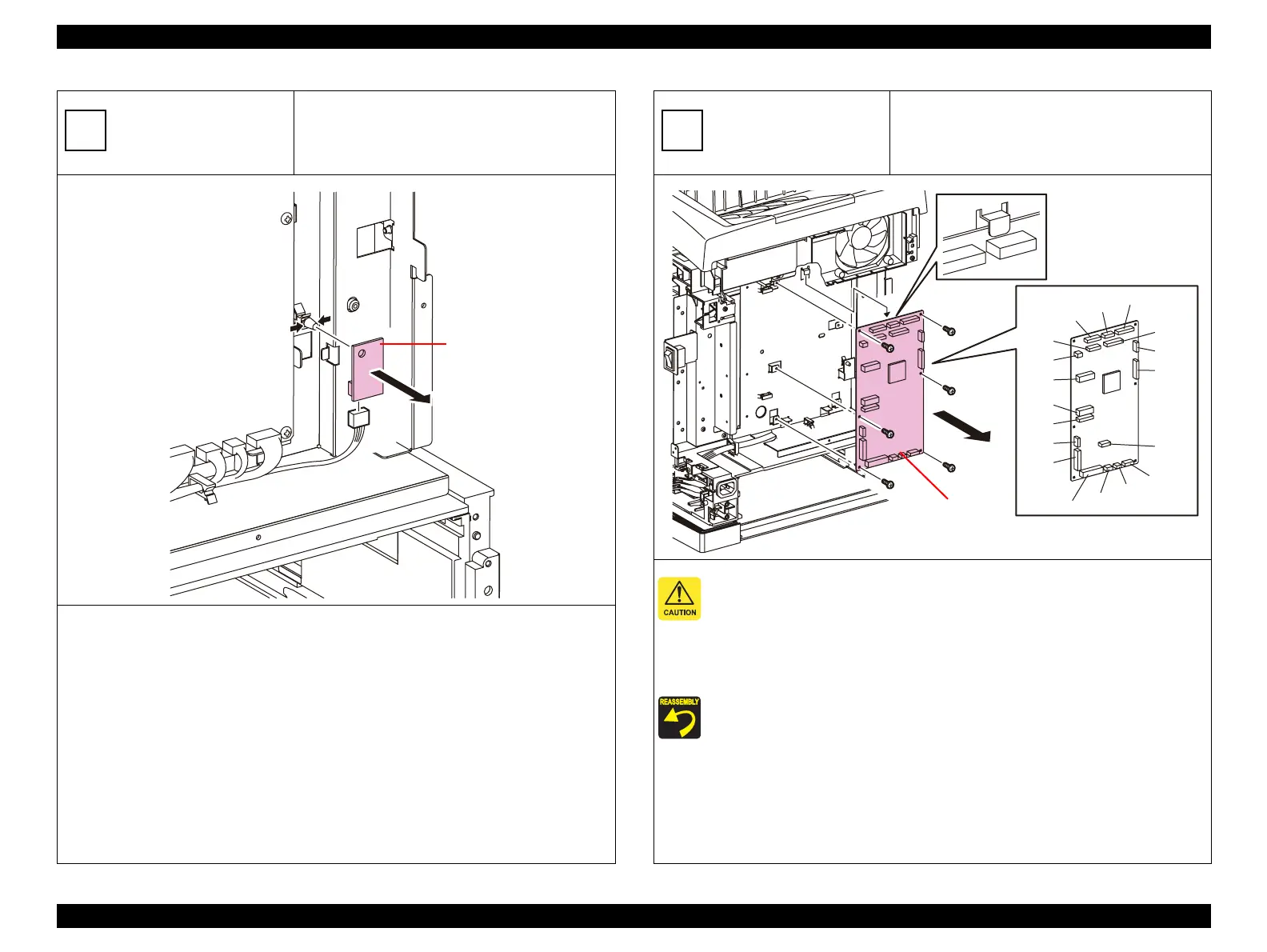 CAUTION

REASSEMBLY