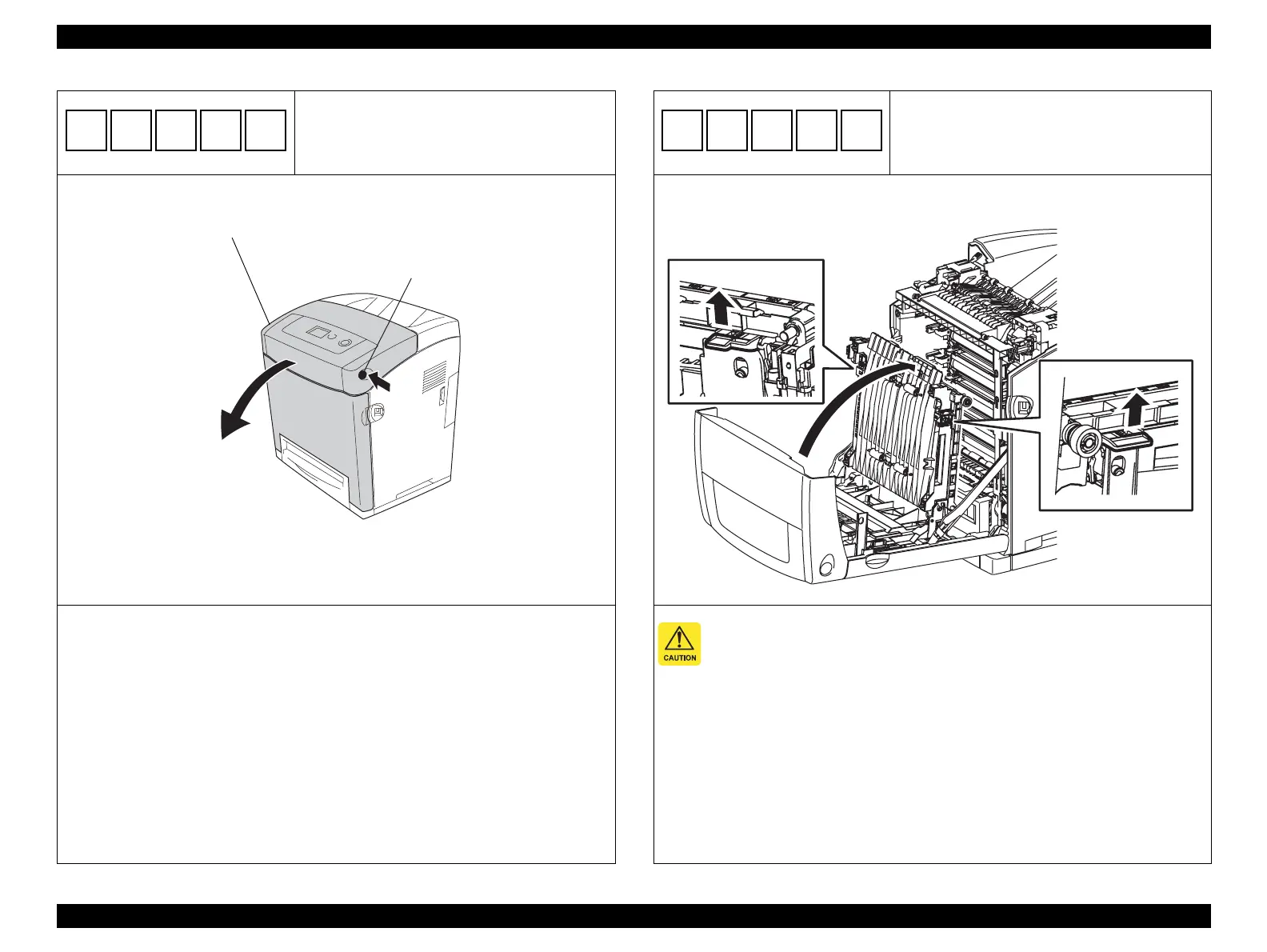 CAUTION