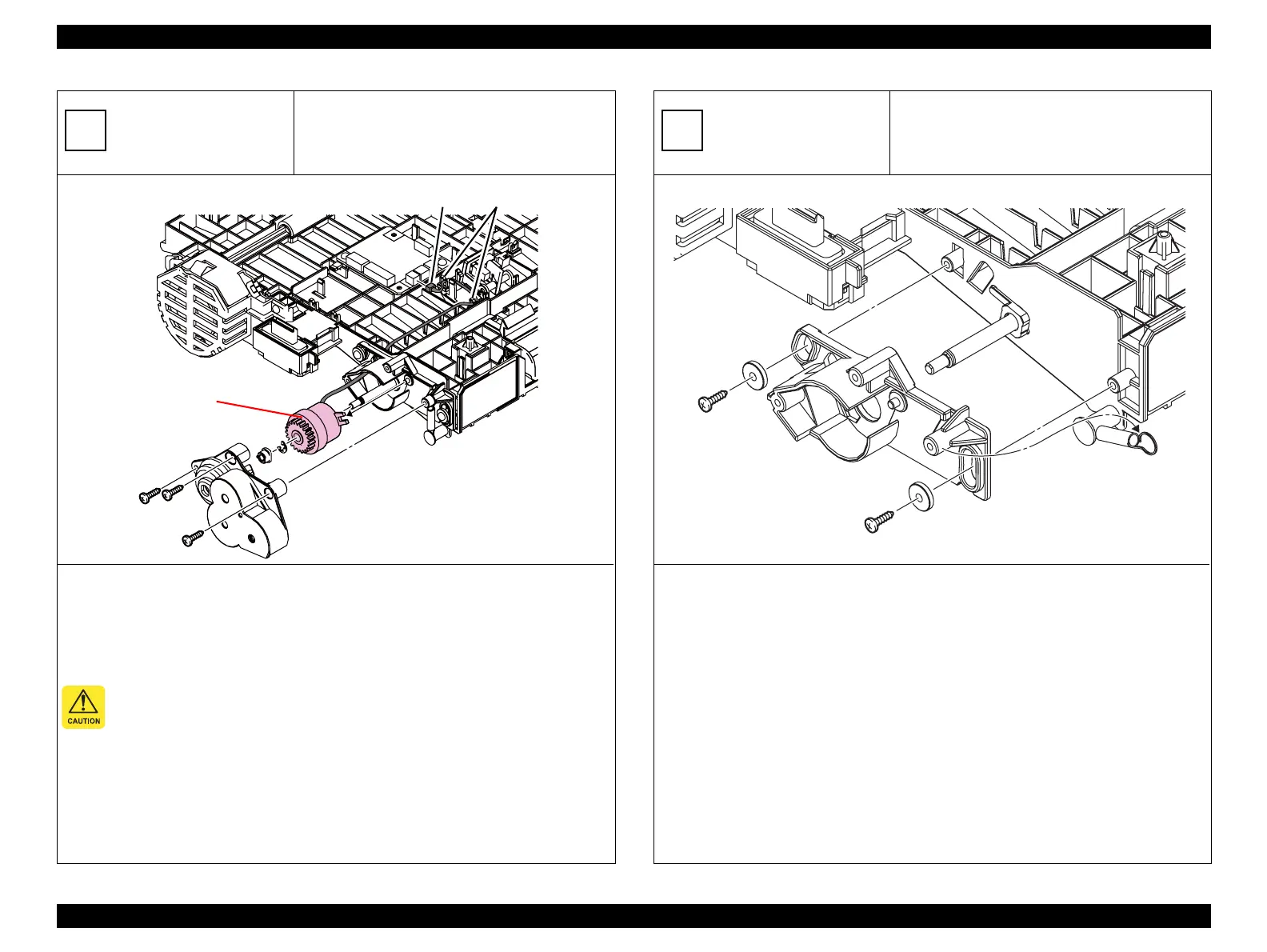 CAUTION