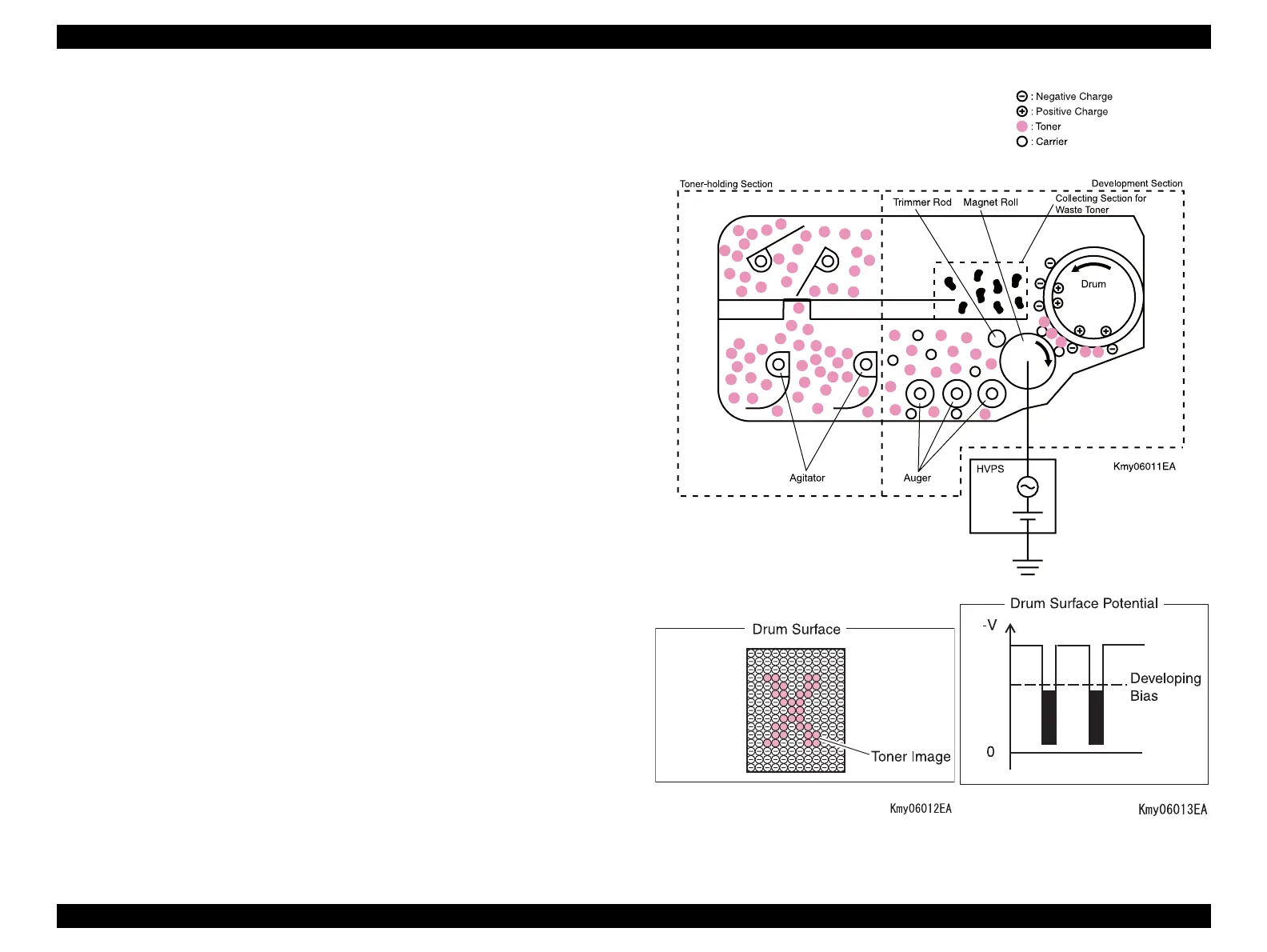 : Negative Charge
: Positive Charge
: Toner
: Carrier

Toner-holding Section
Development Section
Trimmer Rod
Magnet Roll
Collecting Section for Waste Toner
Drum
Agitator
Auger
HVPS
Kmy06011EA

Drum Surface
Toner Image
Kmy06012EA

Drum Surface Potential
-V
Developing Bias
0
Kmy06013EA