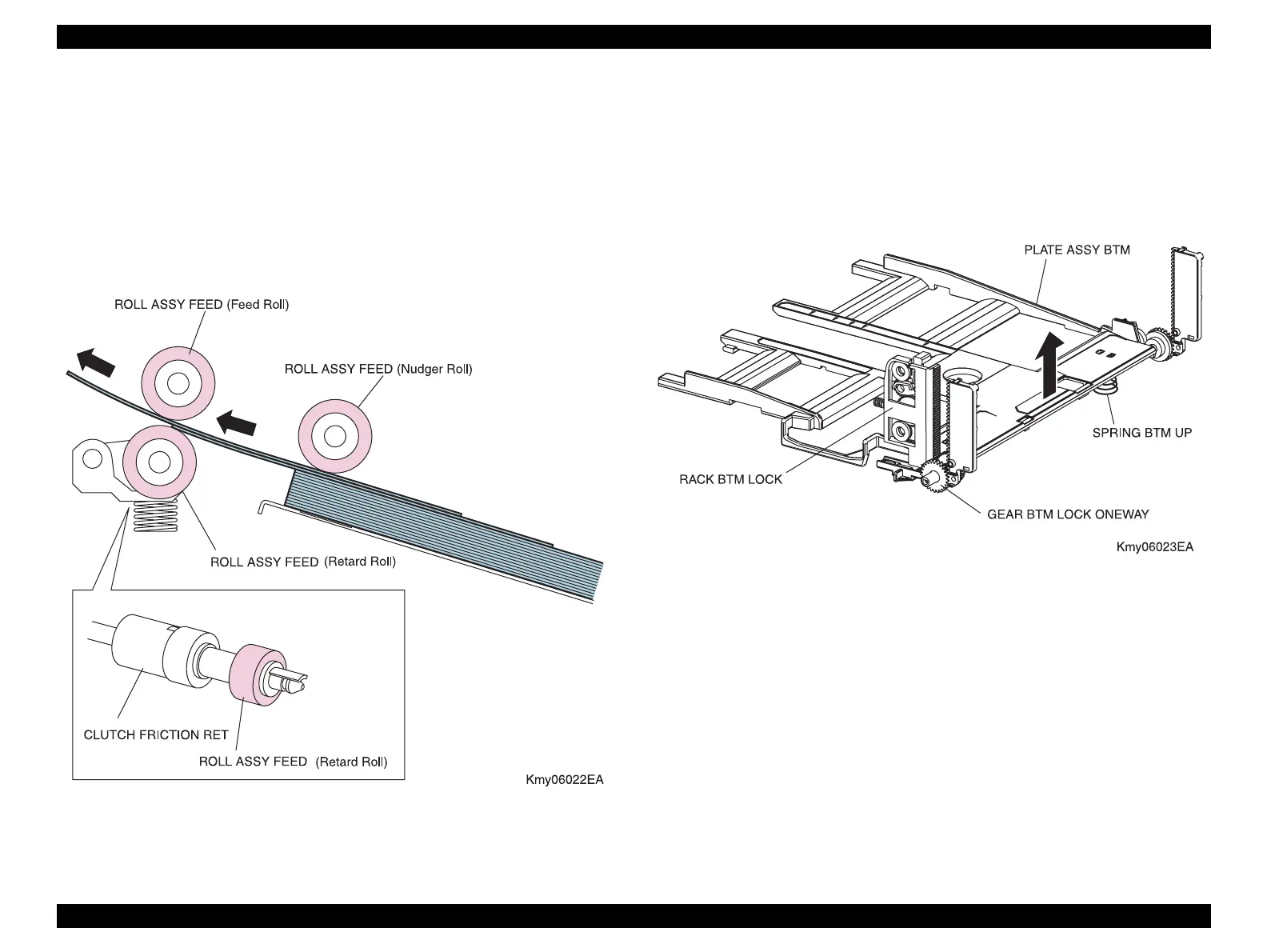 ROLL ASSY FEED (Feed Roll)

ROLL ASSY FEED (Nudger Roll)

ROLL ASSY FEED (Retard Roll)

CLUTCH FRICTION RET

ROLL ASSY FEED (Retard Roll)

Kmy06022EA

PLATE ASSY BTM

SPRING BTM UP

RACK BTM LOCK

GEAR BTM LOCK ONEWAY

Kmy06023EA