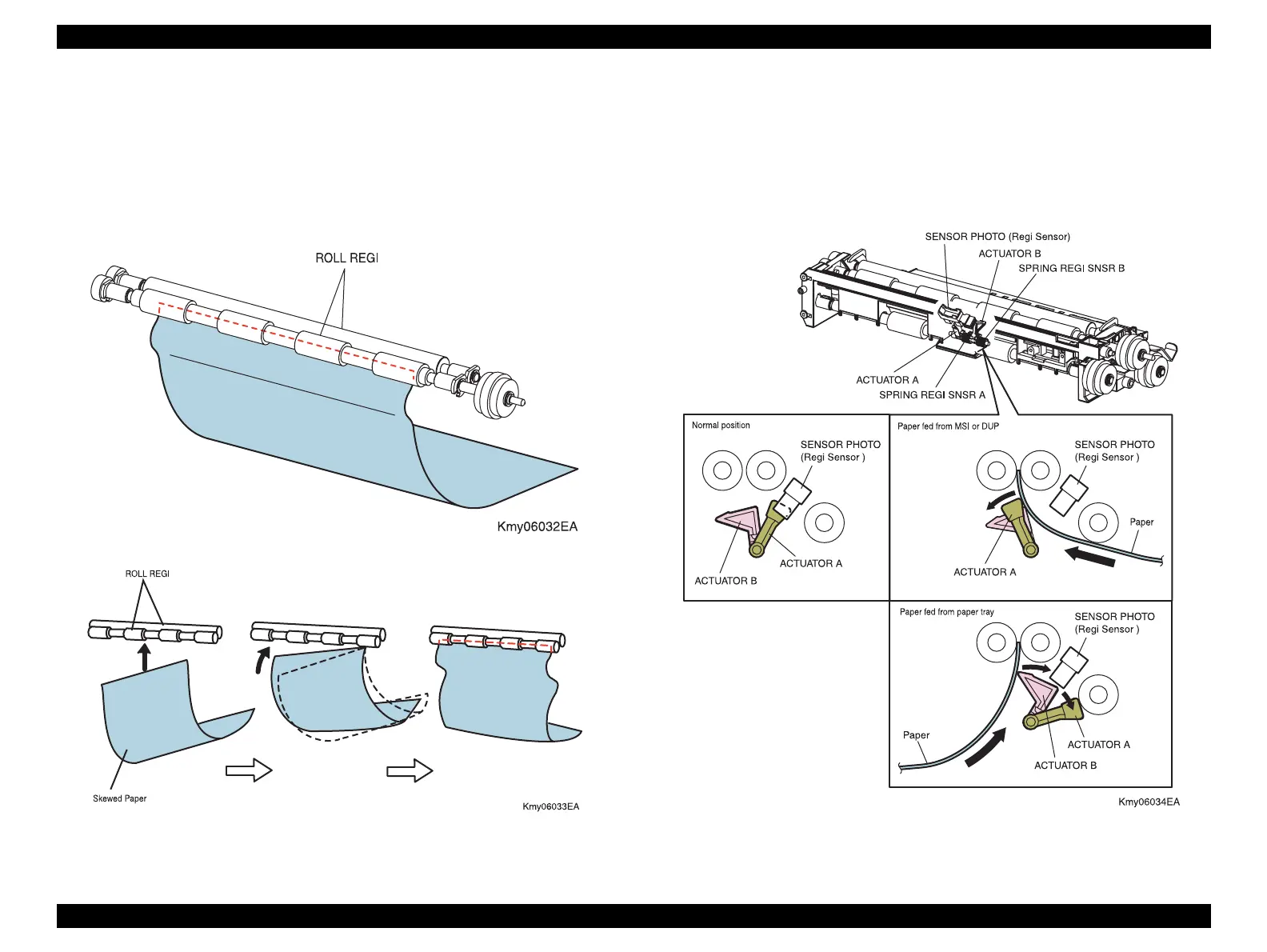 ROLL REGI

Kmy06032EA

ROLL REGI

Skewed Paper

Kmy06033EA

SENSOR PHOTO (Regi Sensor)
ACTUATOR B
SPRING REGI SNSR B

ACTUATOR A
SPRING REGI SNSR A

Normal position
SENSOR PHOTO (Regi Sensor )
ACTUATOR A
ACTUATOR B

Paper fed from MSI or DUP
SENSOR PHOTO (Regi Sensor )
Paper
ACTUATOR A

Paper fed from paper tray
SENSOR PHOTO (Regi Sensor )
Paper
ACTUATOR A
ACTUATOR B

Kmy06034EA