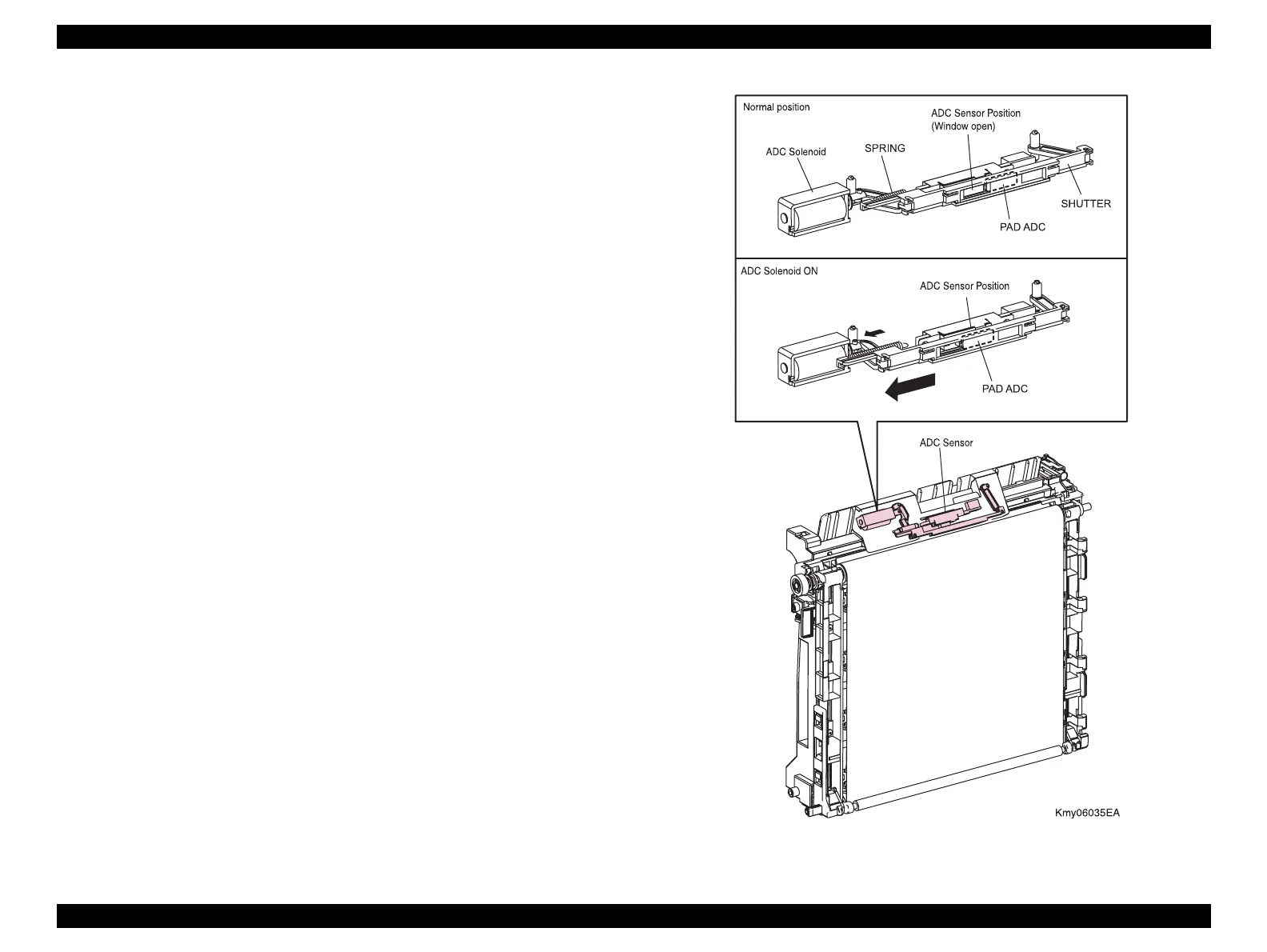 Normal position

ADC Sensor Position
(Window open)

ADC Solenoid

SPRING

SHUTTER

PAD ADC

ADC Solenoid ON

ADC Sensor Position

PAD ADC

ADC Sensor

Kmy06035EA