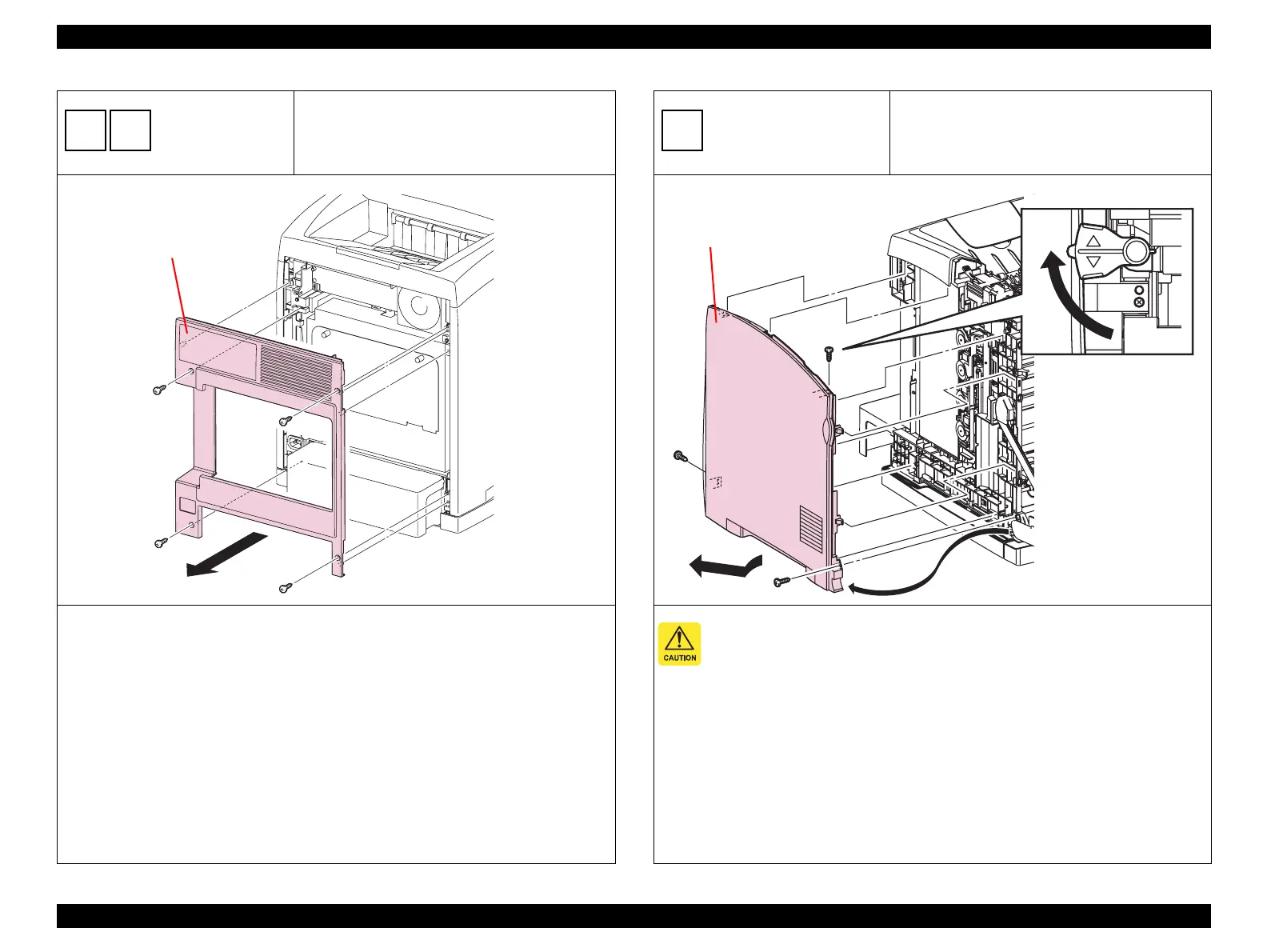 CAUTION