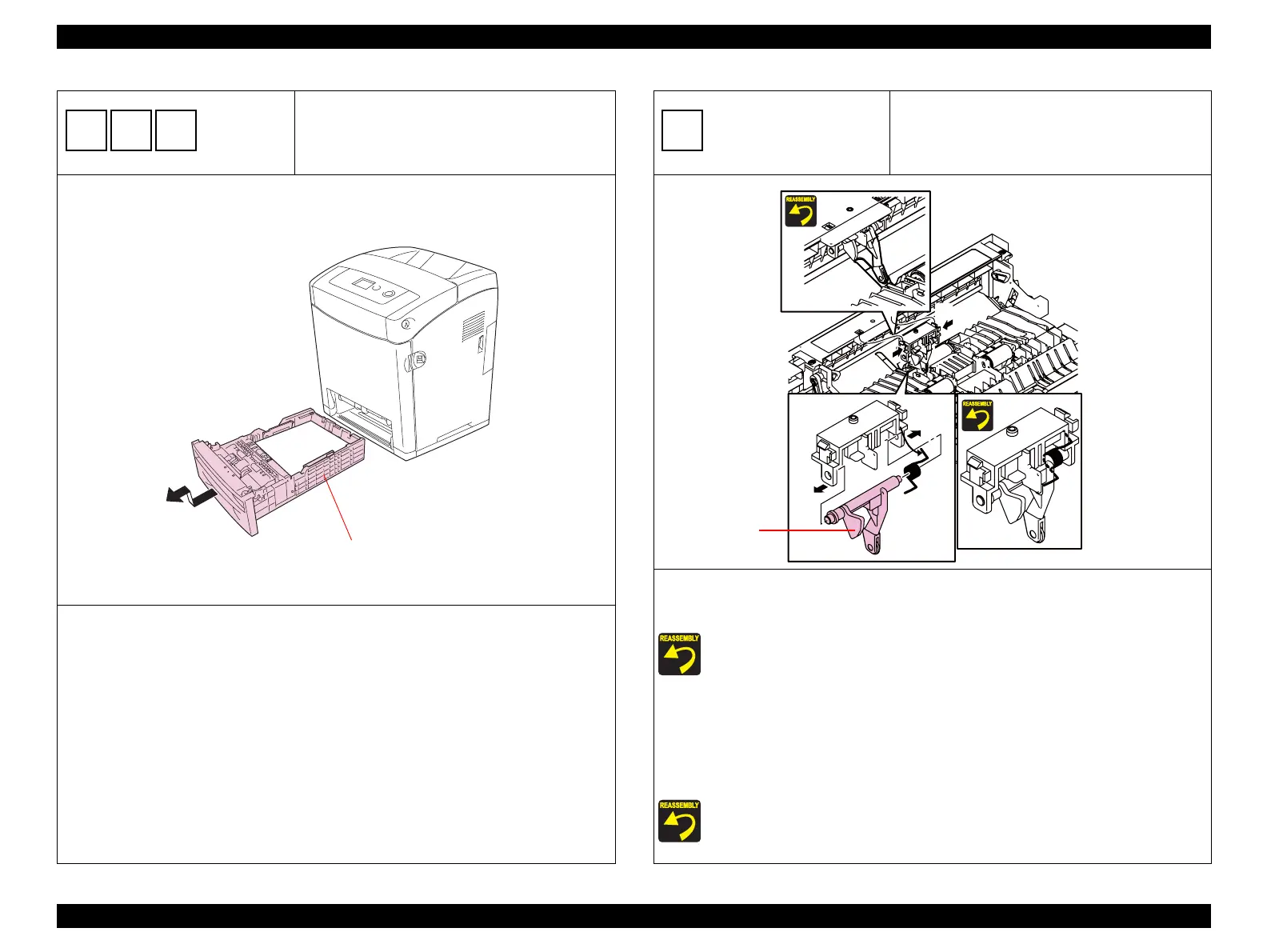 REASSEMBLY

REASSEMBLY

REASSEMBLY

REASSEMBLY