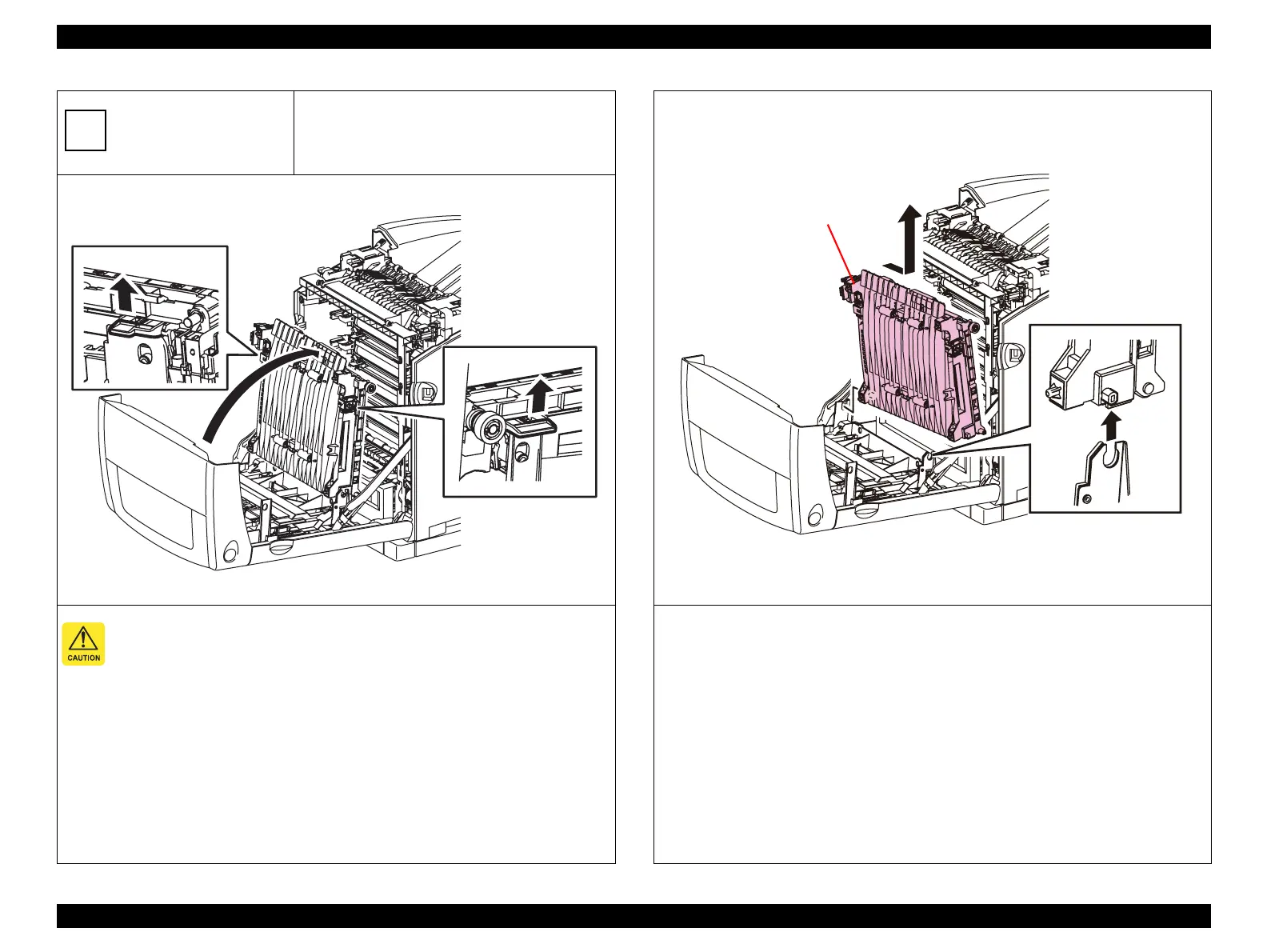 CAUTION