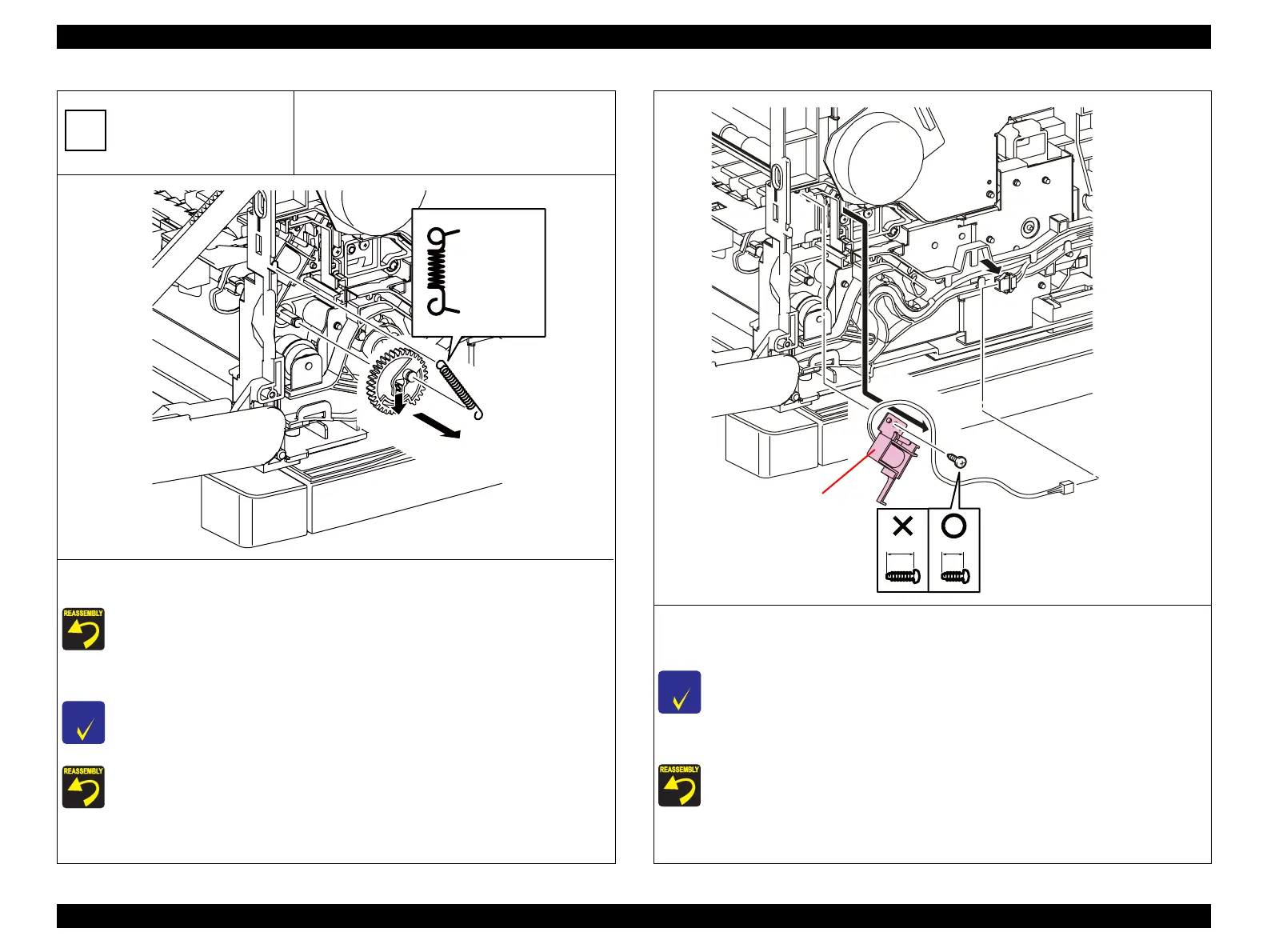 REASSEMBLY

REASSEMBLY

REASSEMBLY