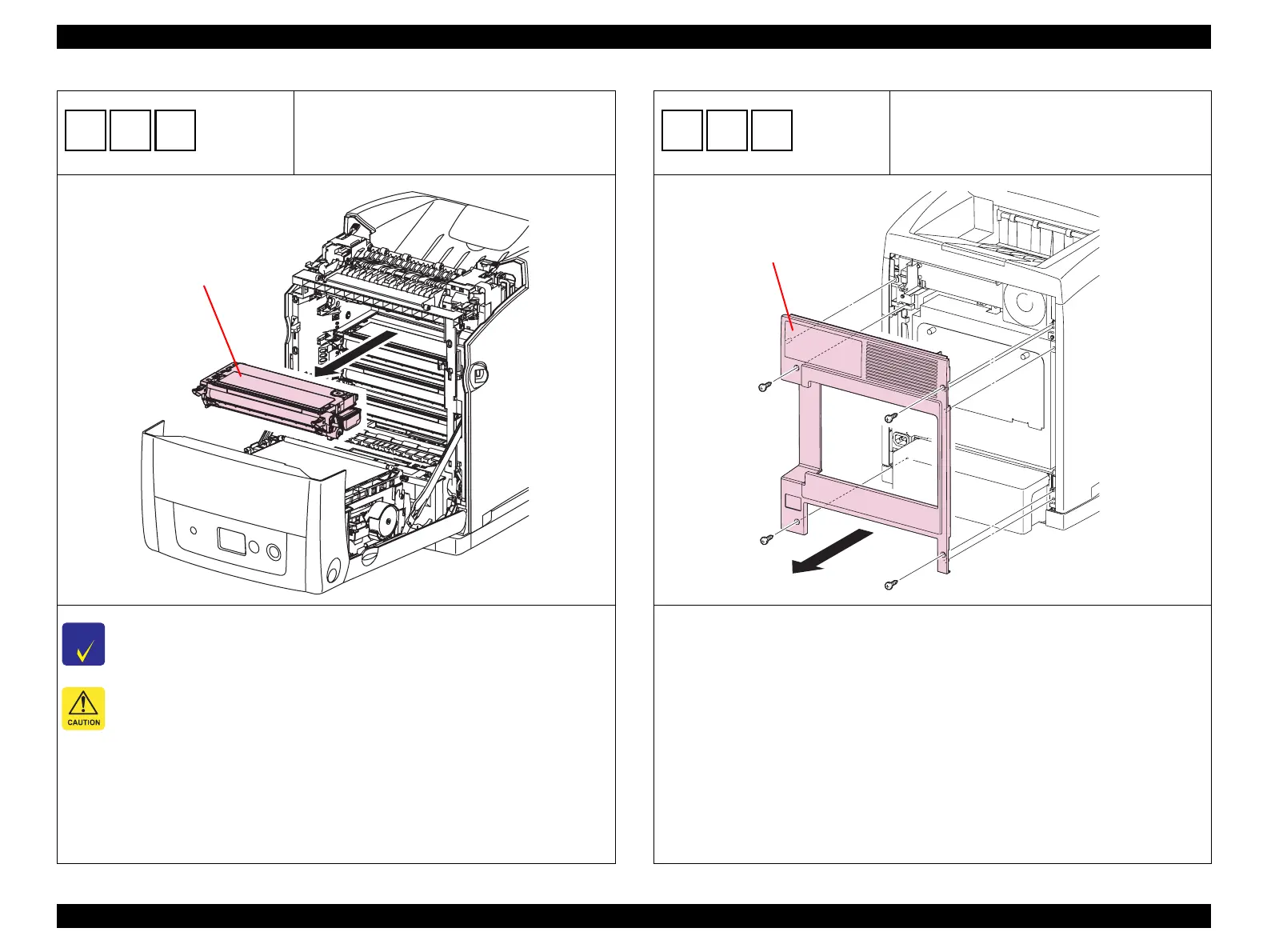 CAUTION