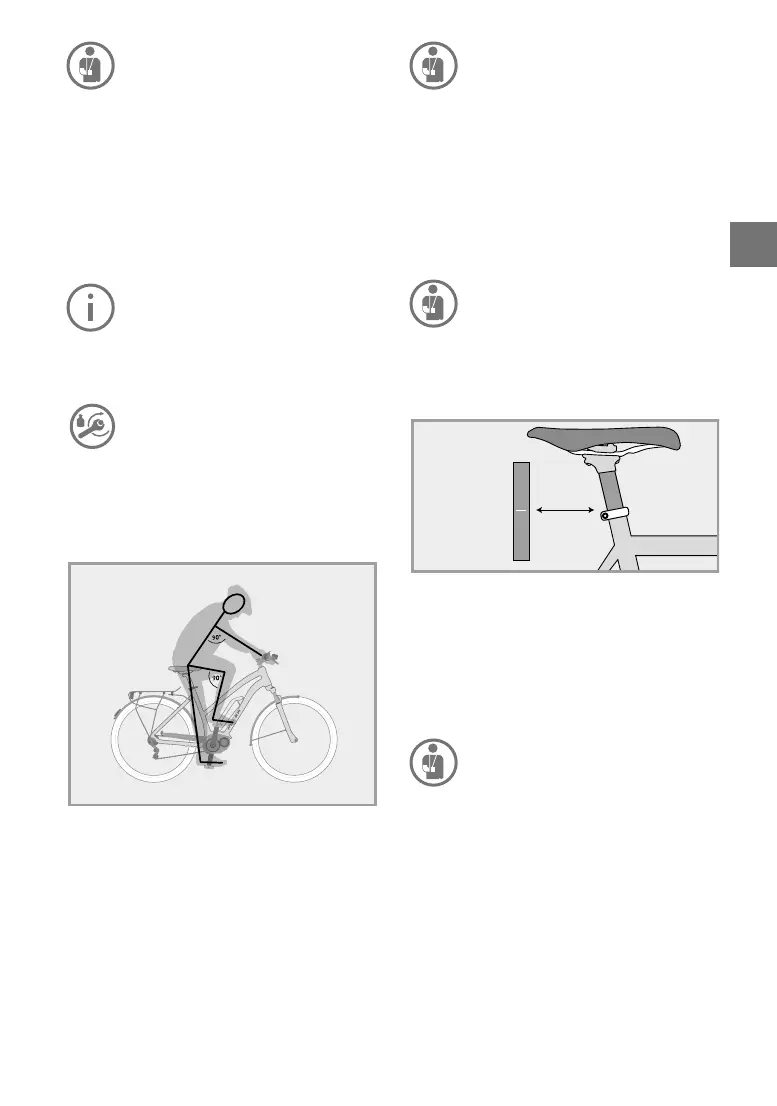 90°

90°