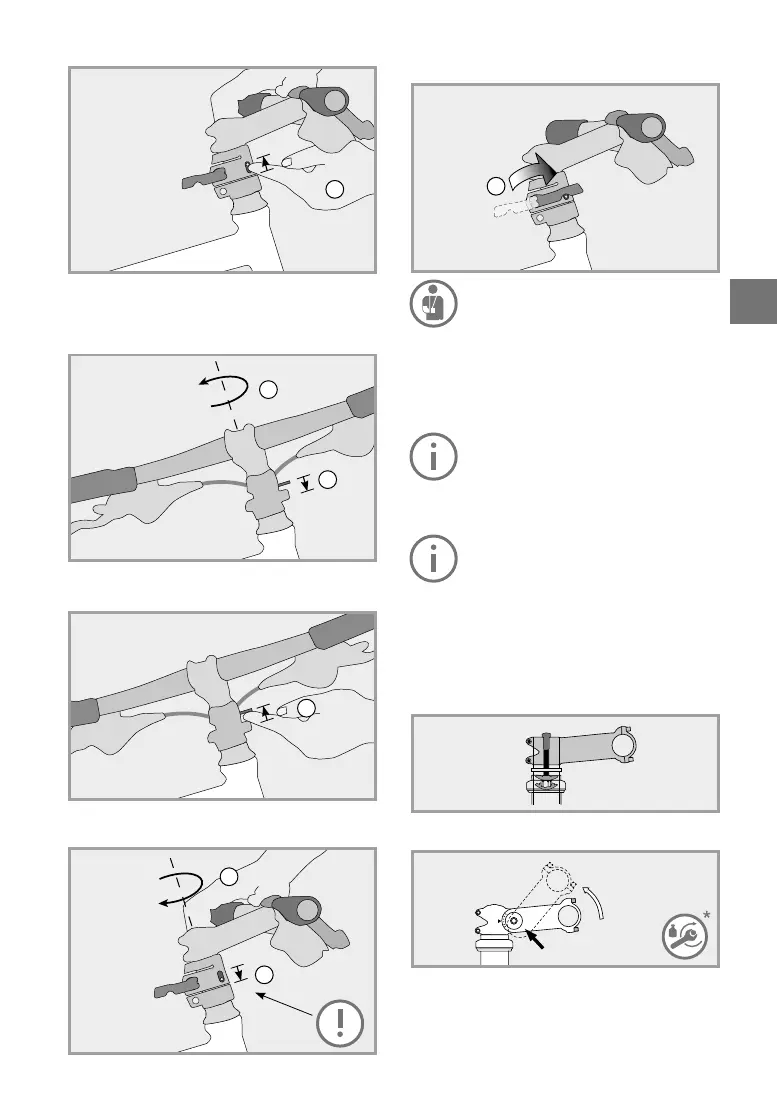 *