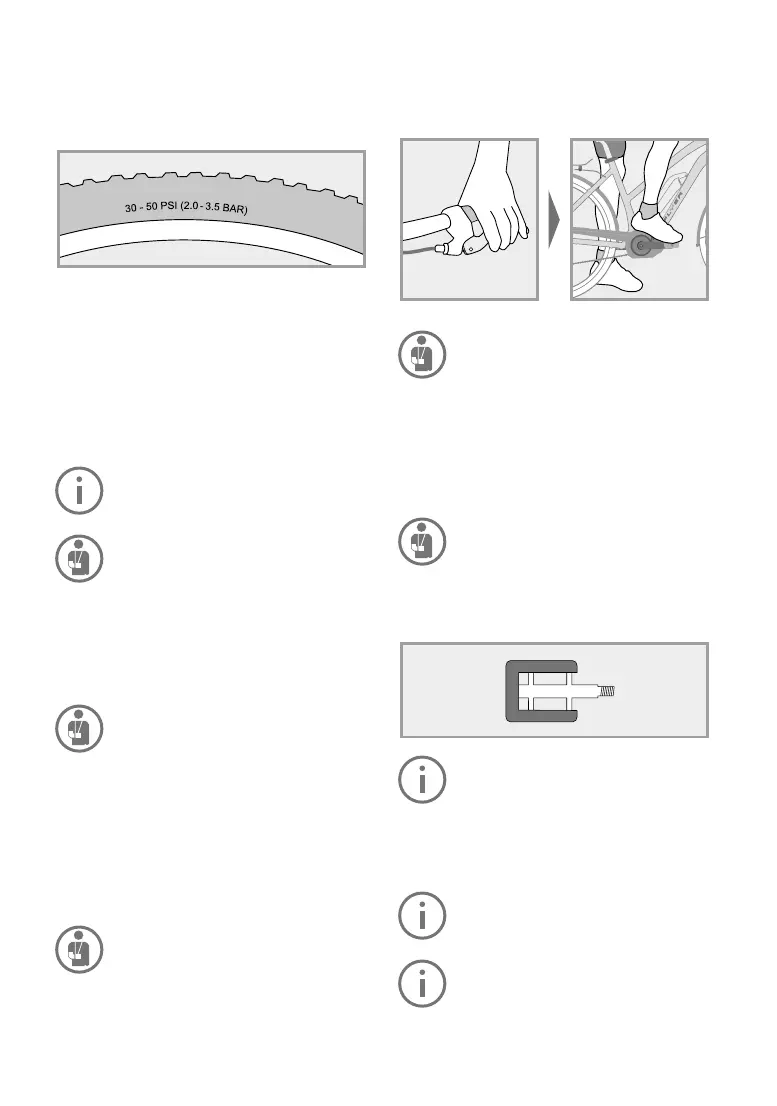 30 - 50 PSI (2.0 - 3.5 BAR)