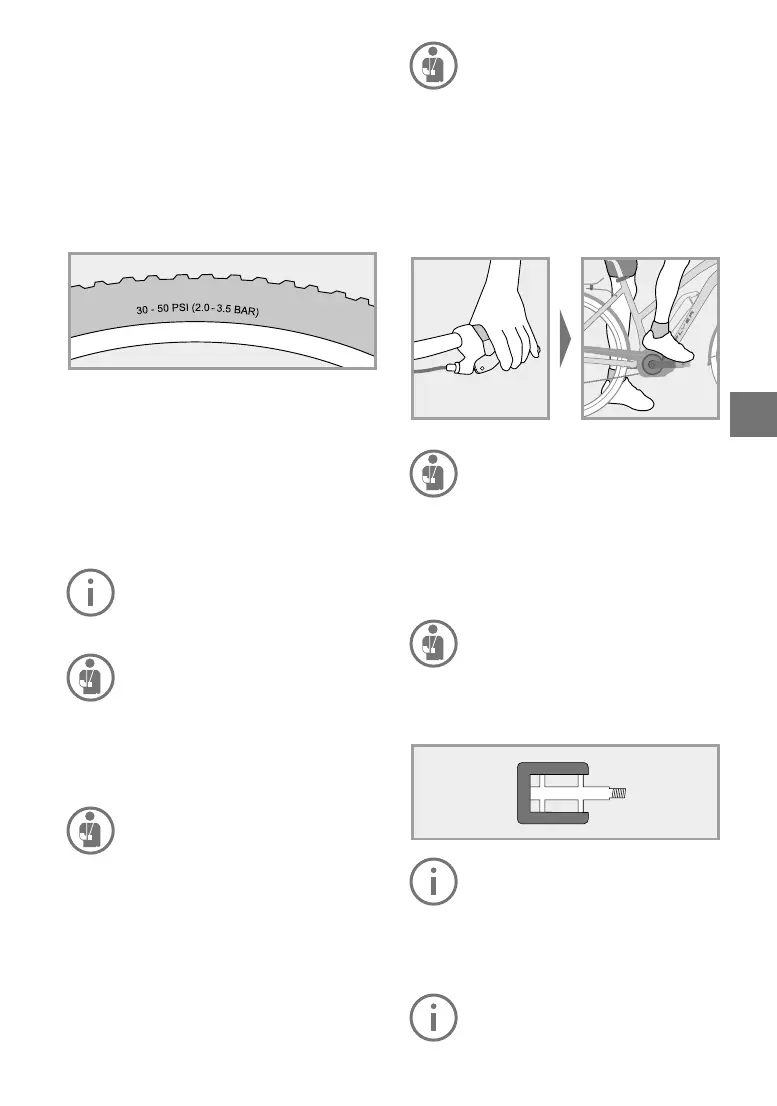 30 - 50 PSI (2.0 - 3.5 BAR)