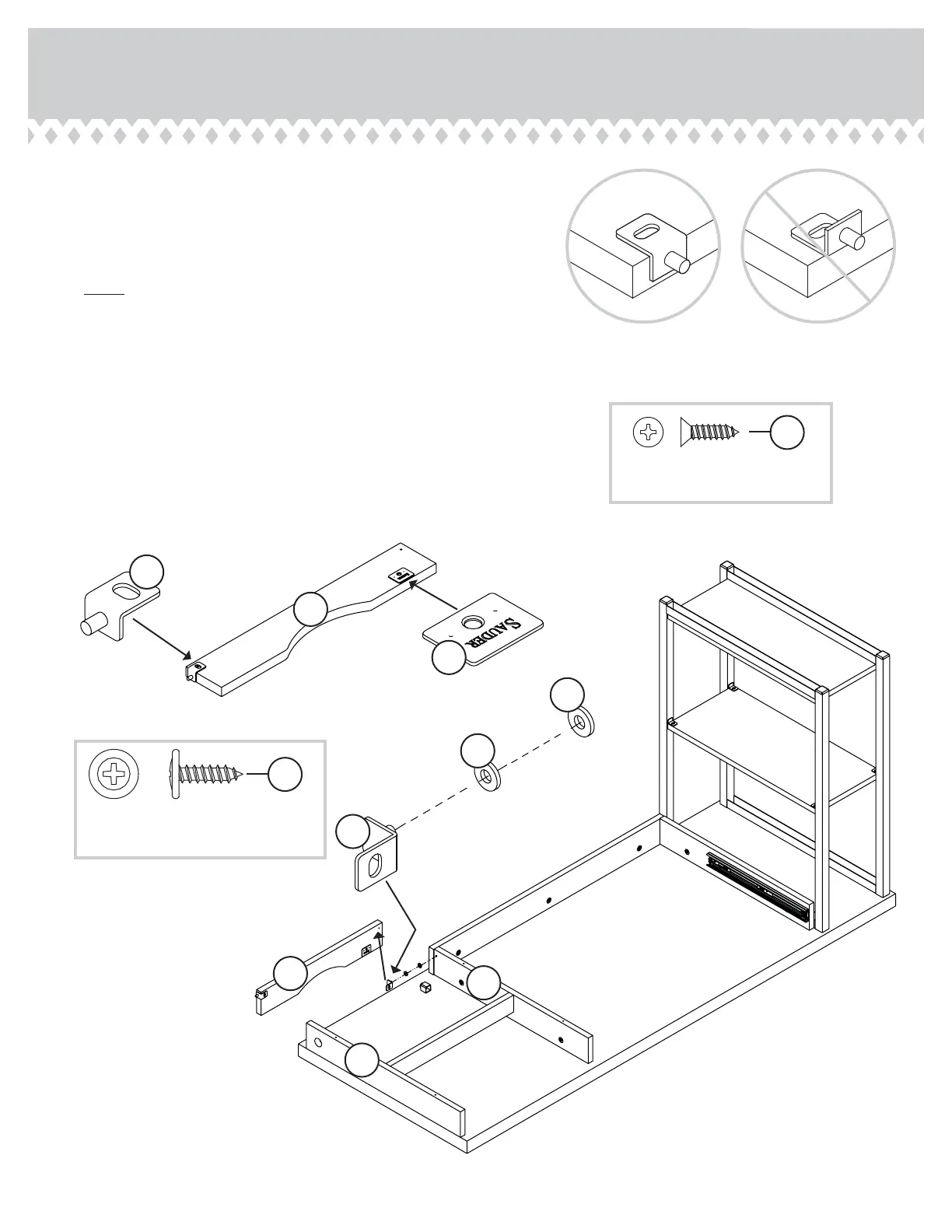 SAUDER