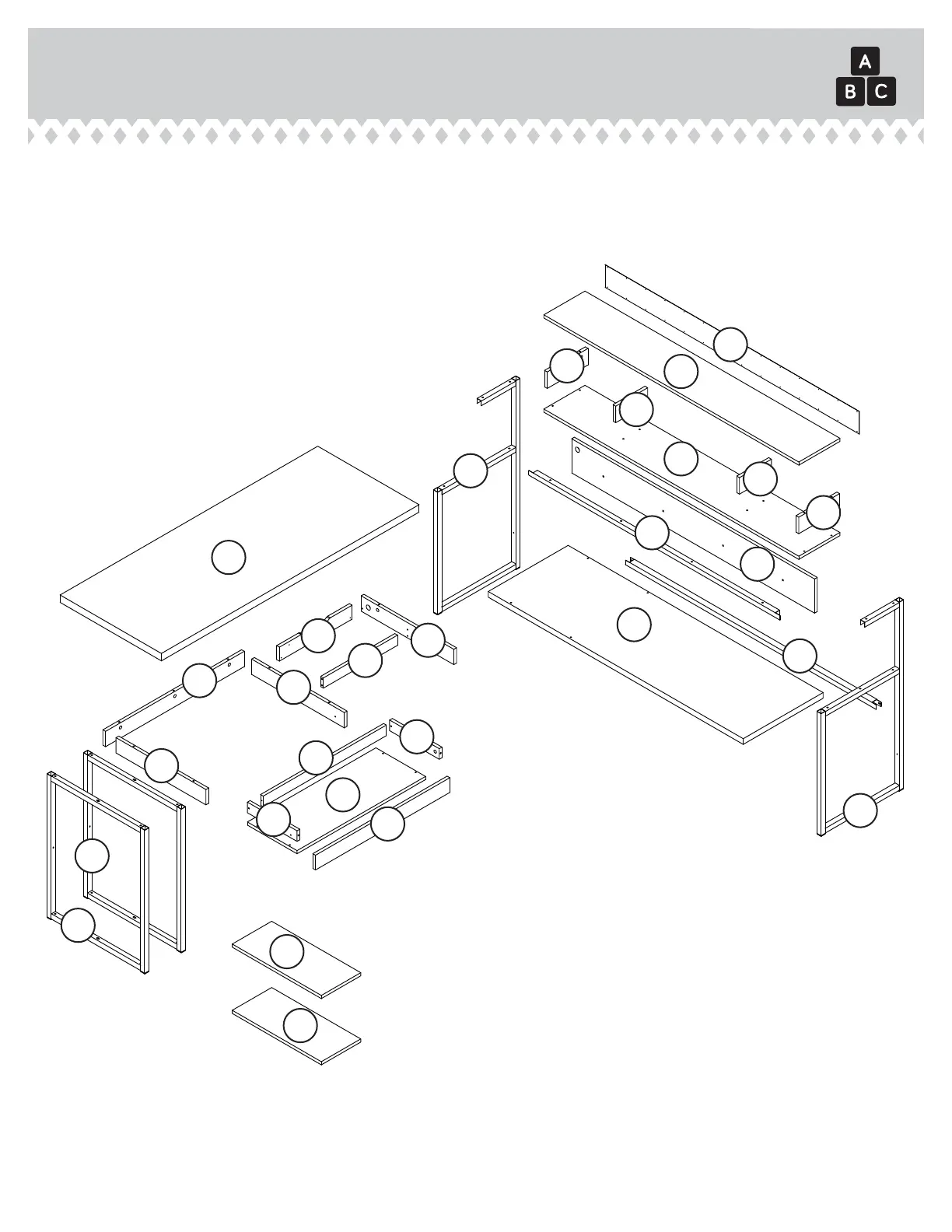 A
B C