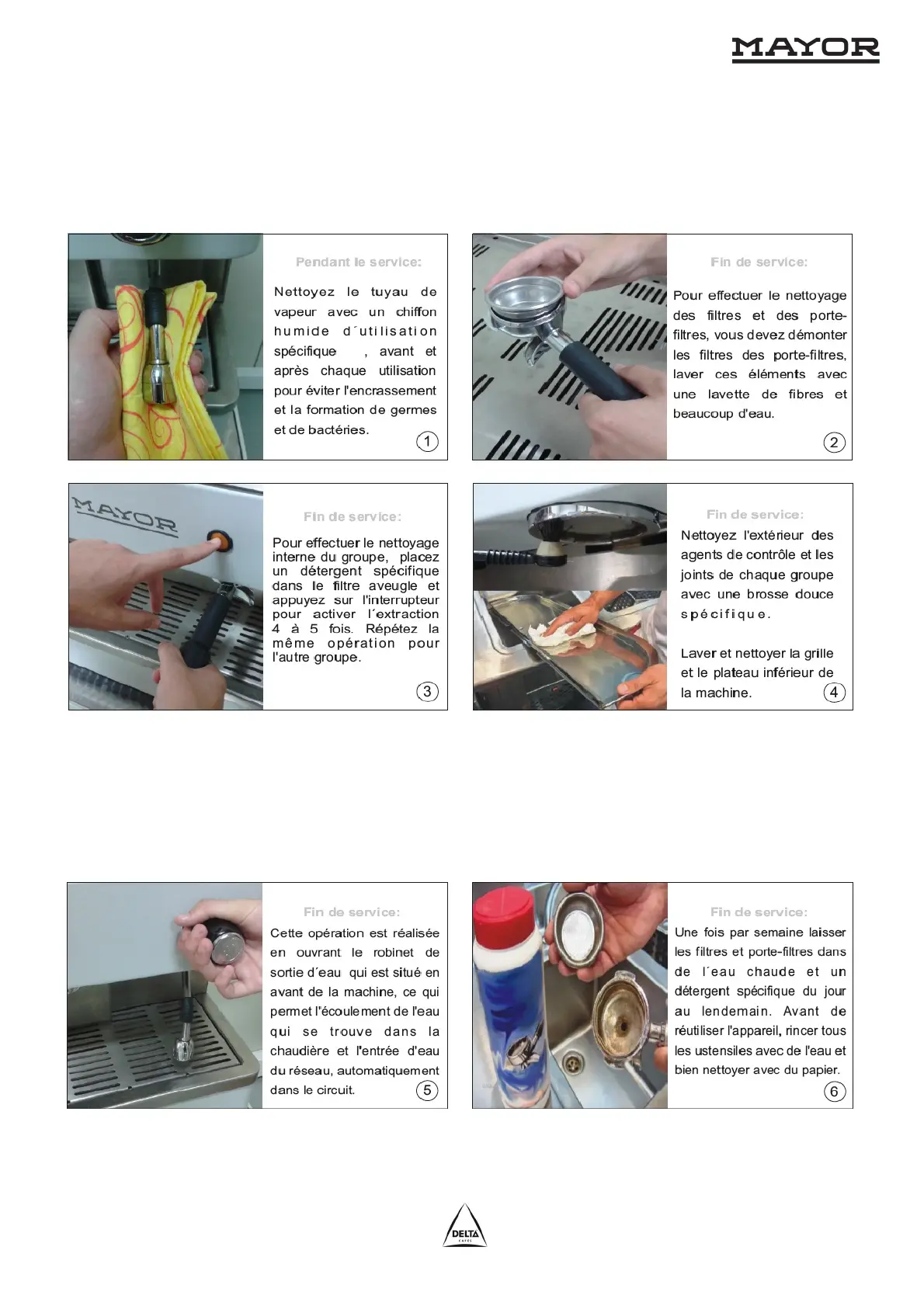 MAYOR

Pendant le service:

Nettoyez le tuyau de vapeur avec un chiffon humide d´utilisation spécifique , avant et après chaque utilisation pour éviter l'encrassement et la formation de germes et de bactéries.

1

Fin de service:

Pour effectuer le nettoyage des filtres et des porte-filtres, vous devez démonter les filtres des porte-filtres, laver ces éléments avec une lavette de fibres et beaucoup d'eau.

2

MAYOR

Fin de service:

Pour effectuer le nettoyage interne du groupe, placez un détergent spécifique dans le filtre aveugle et appuyez sur l'interrupteur pour activer l´extraction 4 à 5 fois. Répétez la même opération pour l'autre groupe.

3

Fin de service:

Nettoyez l'extérieur des agents de contrôle et les joints de chaque groupe avec une brosse douce spécifique.

Laver et nettoyer la grille et le plateau inférieur de la machine.

4

Fin de service:

Cette opération est réalisée en ouvrant le robinet de sortie d´eau qui est situé en avant de la machine, ce qui permet l'écoulement de l'eau qui se trouve dans la chaudière et l'entrée d'eau du réseau, automatiquement dans le circuit.

5

Fin de service:

Une fois par semaine laisser les filtres et porte-filtres dans de l´eau chaude et un détergent spécifique du jour au lendemain. Avant de réutiliser l'appareil, rincer tous les ustensiles avec de l'eau et bien nettoyer avec du papier.

6

DELTA
CAFÉS