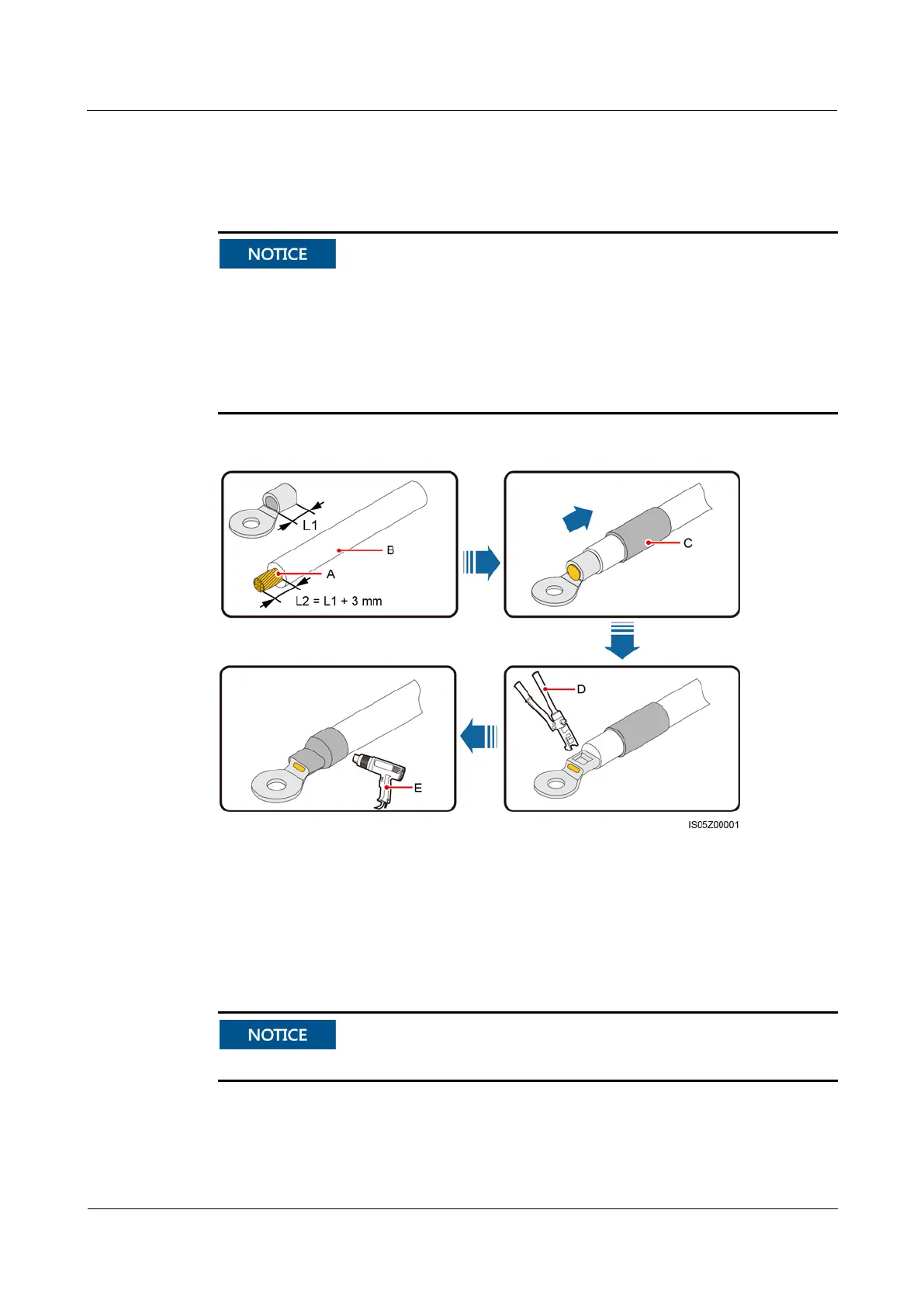 NOTICE

L1

B

A

L2 = L1 + 3 mm

C

D

E

IS05Z00001

NOTICE