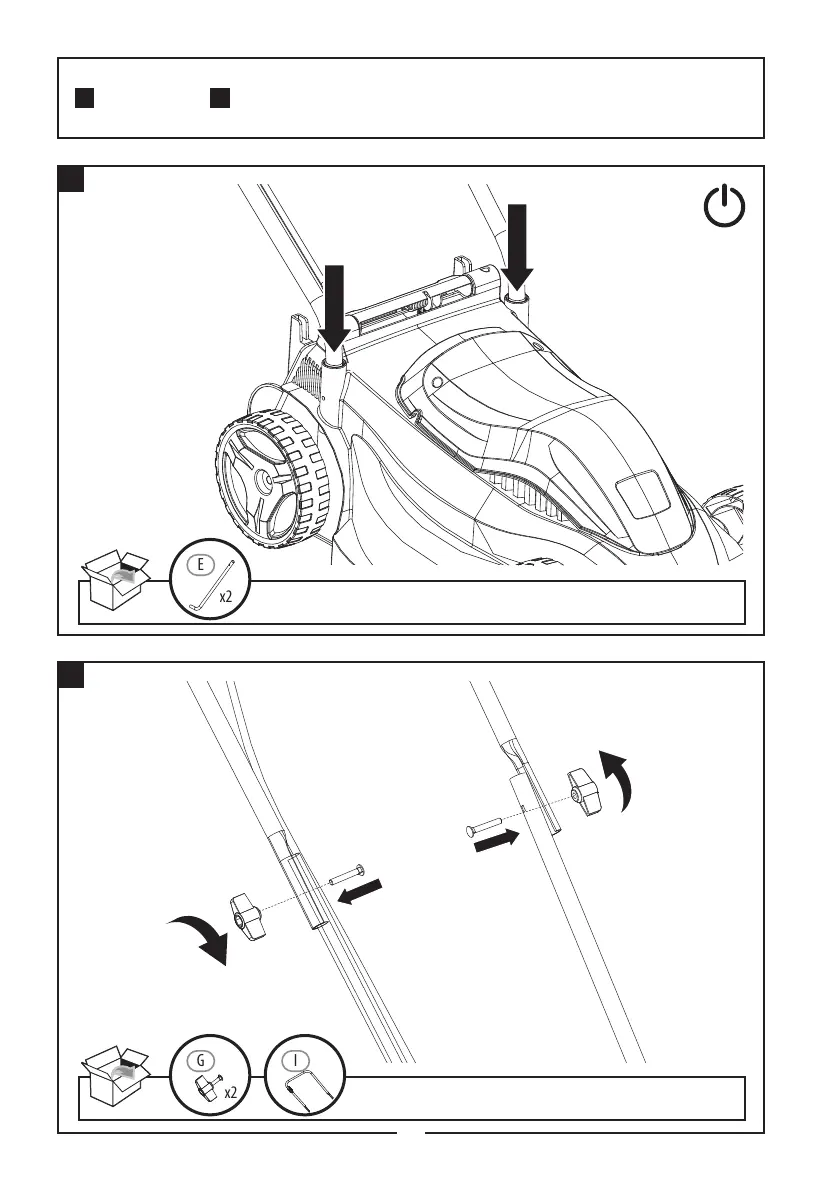 E
x2

G
x2
I