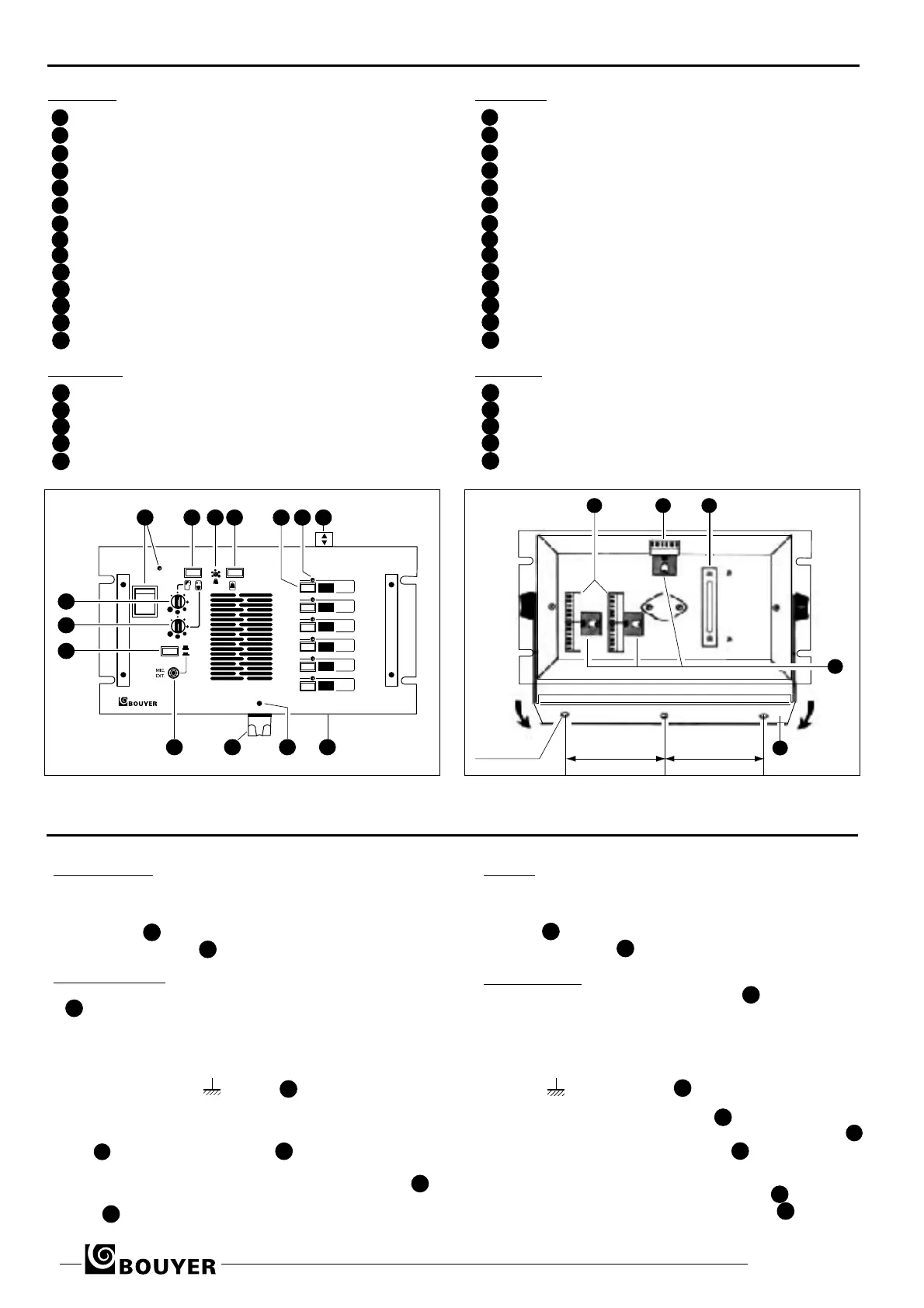 MIC
EXT.

BOUYER

BOUYER