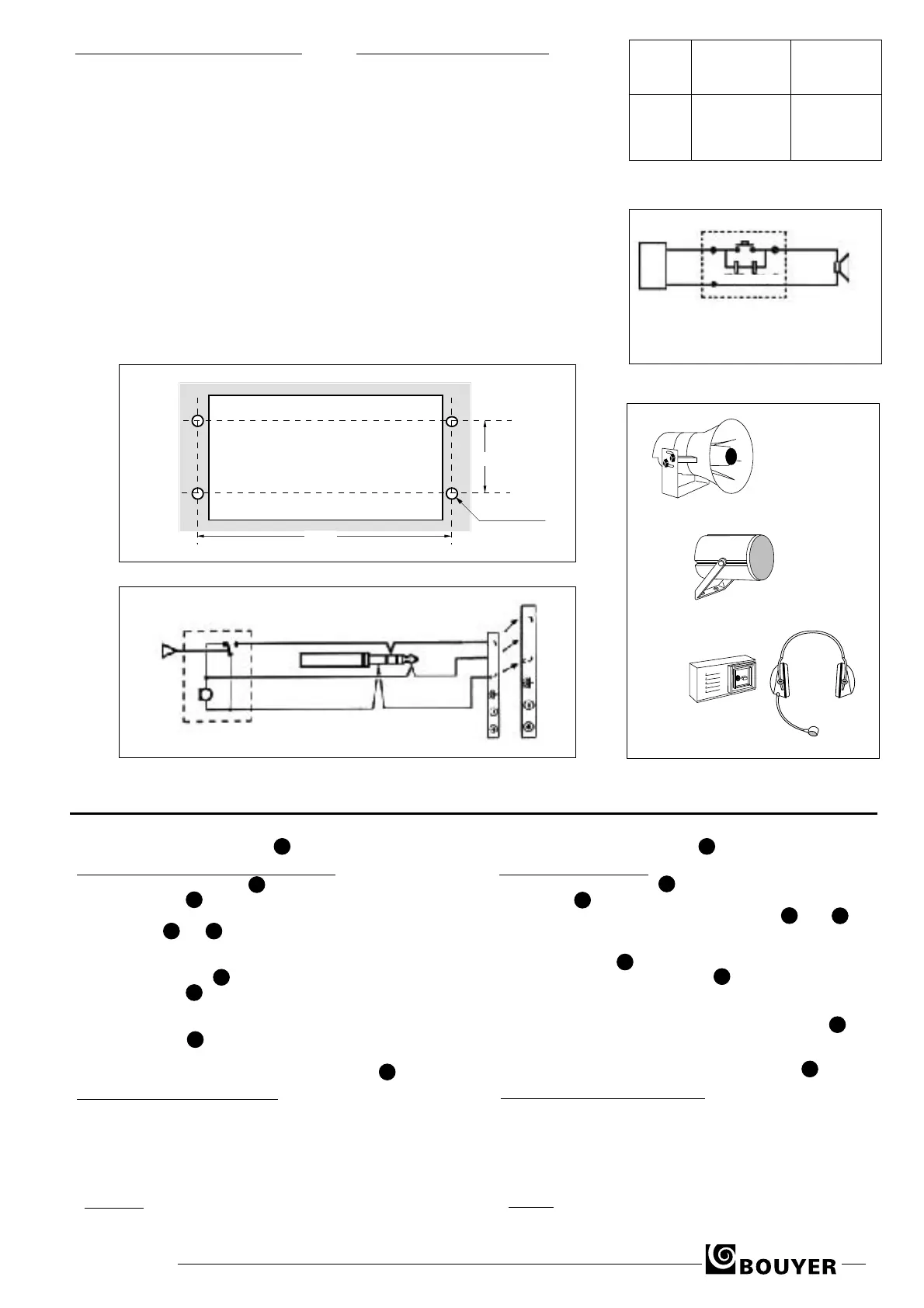 BOUYER