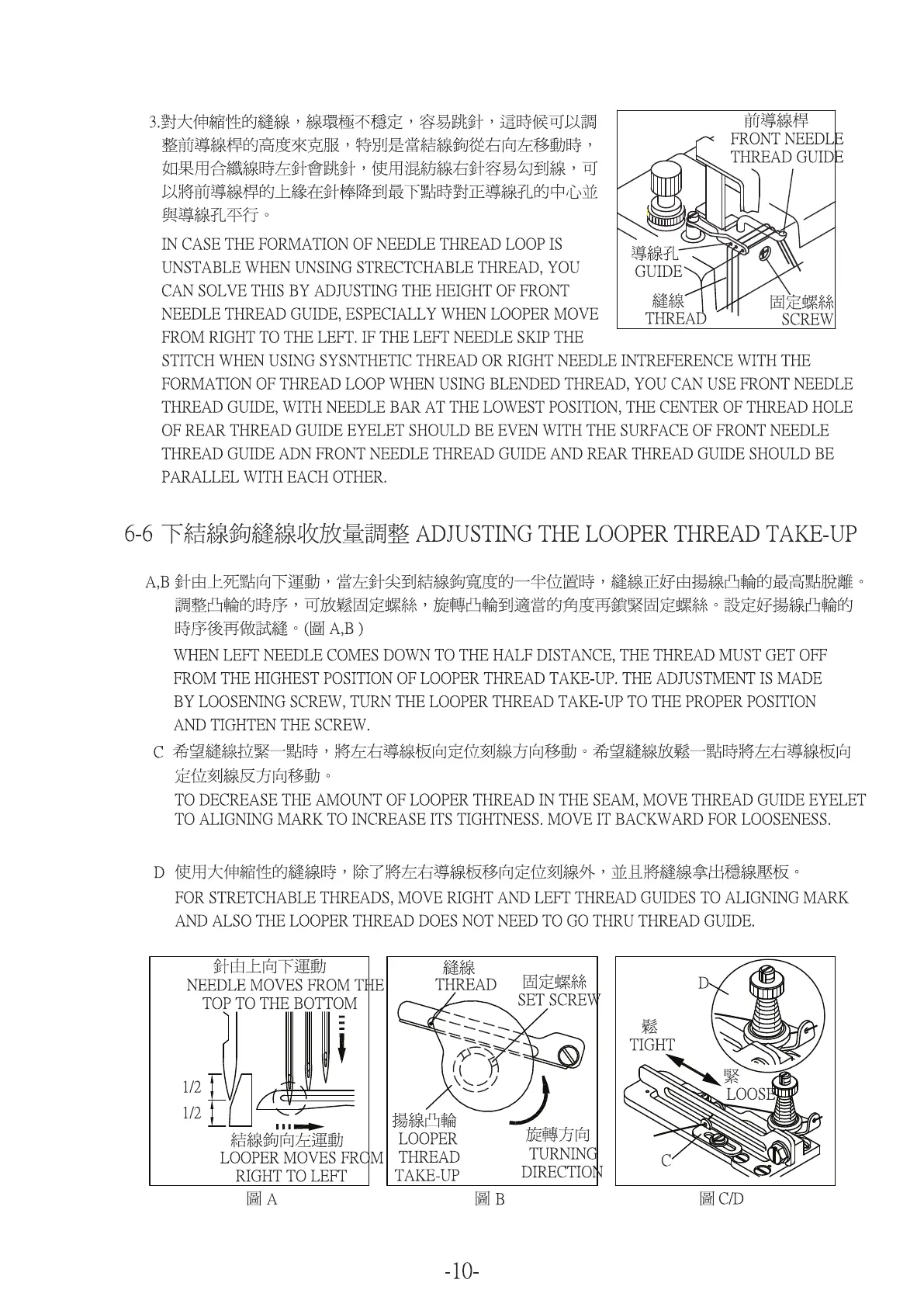 3.對大伸縮性的縫線，線環極不穩定，容易跳針，這時候可以調整前導線桿的高度來克服，特別是當結線鉤從右向左移動時，如果用合纖線時左針會跳針，使用混紡線右針容易勾到線，可以將前導線桿的上緣在針棒降到最下點時對正導線孔的中心並與導線孔平行。

IN CASE THE FORMATION OF NEEDLE THREAD LOOP IS UNSTABLE WHEN UNSING STRECTCHABLE THREAD, YOU CAN SOLVE THIS BY ADJUSTING THE HEIGHT OF FRONT NEEDLE THREAD GUIDE, ESPECIALLY WHEN LOOPER MOVE FROM RIGHT TO THE LEFT. IF THE LEFT NEEDLE SKIP THE STITCH WHEN USING SYSNTHETIC THREAD OR RIGHT NEEDLE INTREFERENCE WITH THE FORMATION OF THREAD LOOP WHEN USING BLENDED THREAD, YOU CAN USE FRONT NEEDLE THREAD GUIDE, WITH NEEDLE BAR AT THE LOWEST POSITION, THE CENTER OF THREAD HOLE OF REAR THREAD GUIDE EYELET SHOULD BE EVEN WITH THE SURFACE OF FRONT NEEDLE THREAD GUIDE ADN FRONT NEEDLE THREAD GUIDE AND REAR THREAD GUIDE SHOULD BE PARALLEL WITH EACH OTHER.

前導線桿
FRONT NEEDLE THREAD GUIDE
導線孔
GUIDE
縫線
THREAD
固定螺絲
SCREW

6-6 下結線鉤縫線收放量調整 ADJUSTING THE LOOPER THREAD TAKE-UP

A,B 針由上死點向下運動，當左針尖到結線鉤寬度的一半位置時，縫線正好由揚線凸輪的最高點脫離。調整凸輪的時序，可放鬆固定螺絲，旋轉凸輪到適當的角度再鎖緊固定螺絲。設定好揚線凸輪的時序後再做試縫。(圖 A,B )

WHEN LEFT NEEDLE COMES DOWN TO THE HALF DISTANCE, THE THREAD MUST GET OFF FROM THE HIGHEST POSITION OF LOOPER THREAD TAKE-UP. THE ADJUSTMENT IS MADE BY LOOSENING SCREW, TURN THE LOOPER THREAD TAKE-UP TO THE PROPER POSITION AND TIGHTEN THE SCREW.

C 希望縫線拉緊一點時，將左右導線板向定位刻線方向移動。希望縫線放鬆一點時將左右導線板向定位刻線反方向移動。

TO DECREASE THE AMOUNT OF LOOPER THREAD IN THE SEAM, MOVE THREAD GUIDE EYELET TO ALIGNING MARK TO INCREASE ITS TIGHTNESS. MOVE IT BACKWARD FOR LOOSENESS.

D 使用大伸縮性的縫線時，除了將左右導線板移向定位刻線外，並且將縫線拿出穩線壓板。

FOR STRETCHABLE THREADS, MOVE RIGHT AND LEFT THREAD GUIDES TO ALIGNING MARK AND ALSO THE LOOPER THREAD DOES NOT NEED TO GO THRU THREAD GUIDE.

針由上向下運動
NEEDLE MOVES FROM THE TOP TO THE BOTTOM
1/2
1/2
結線鉤向左運動
LOOPER MOVES FROM RIGHT TO LEFT
圖 A

縫線
THREAD
固定螺絲
SET SCREW
揚線凸輪
LOOPER THREAD TAKE-UP
旋轉方向
TURNING DIRECTION
圖 B

D
鬆
TIGHT
緊
LOOSE
C
圖 C/D

-10-