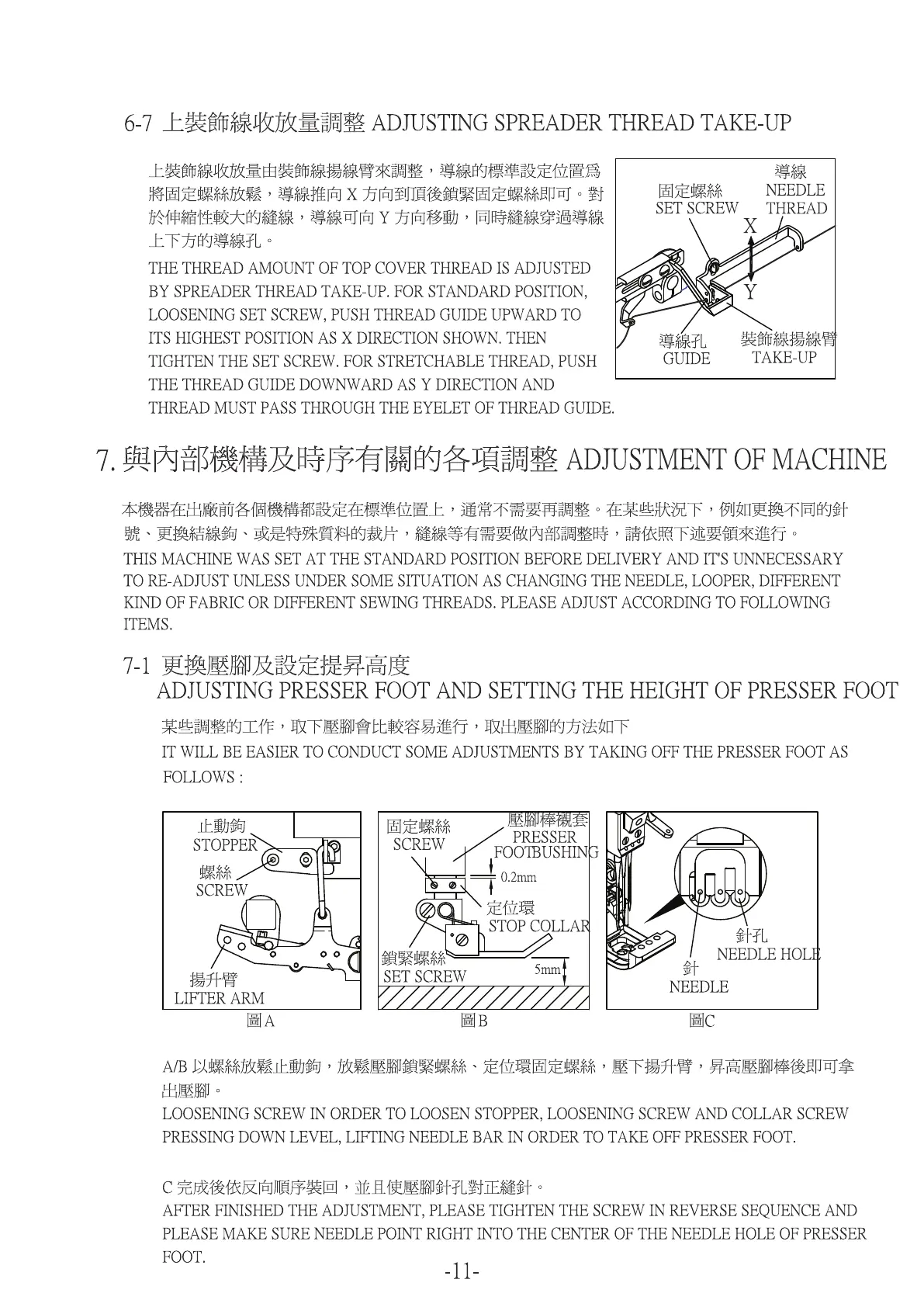 6-7 上裝飾線收放量調整 ADJUSTING SPREADER THREAD TAKE-UP

上裝飾線收放量由裝飾線揚線臂來調整，導線的標準設定位置爲將固定螺絲放鬆，導線推向 X 方向到頂後鎖緊固定螺絲即可。對於伸縮性較大的縫線，導線可向 Y 方向移動，同時縫線穿過導線上下方的導線孔。

THE THREAD AMOUNT OF TOP COVER THREAD IS ADJUSTED BY SPREADER THREAD TAKE-UP. FOR STANDARD POSITION, LOOSENING SET SCREW, PUSH THREAD GUIDE UPWARD TO ITS HIGHEST POSITION AS X DIRECTION SHOWN. THEN TIGHTEN THE SET SCREW. FOR STRETCHABLE THREAD, PUSH THE THREAD GUIDE DOWNWARD AS Y DIRECTION AND THREAD MUST PASS THROUGH THE EYELET OF THREAD GUIDE.

固定螺絲
SET SCREW
導線
NEEDLE
THREAD
X
Y
導線孔
GUIDE
裝飾線揚線臂
TAKE-UP

7. 與內部機構及時序有關的各項調整 ADJUSTMENT OF MACHINE

本機器在出廠前各個機構都設定在標準位置上，通常不需要再調整。在某些狀況下，例如更換不同的針號、更換結線鉤、或是特殊質料的裁片，縫線等有需要做內部調整時，請依照下述要領來進行。
THIS MACHINE WAS SET AT THE STANDARD POSITION BEFORE DELIVERY AND IT'S UNNECESSARY TO RE-ADJUST UNLESS UNDER SOME SITUATION AS CHANGING THE NEEDLE, LOOPER, DIFFERENT KIND OF FABRIC OR DIFFERENT SEWING THREADS. PLEASE ADJUST ACCORDING TO FOLLOWING ITEMS.

7-1 更換壓腳及設定提昇高度
ADJUSTING PRESSER FOOT AND SETTING THE HEIGHT OF PRESSER FOOT

某些調整的工作，取下壓腳會比較容易進行，取出壓腳的方法如下
IT WILL BE EASIER TO CONDUCT SOME ADJUSTMENTS BY TAKING OFF THE PRESSER FOOT AS FOLLOWS :

止動鉤
STOPPER
螺絲
SCREW
揚升臂
LIFTER ARM
圖A

固定螺絲
SCREW
壓腳棒襯套
PRESSER
FOOTBUSHING
0.2mm
定位環
STOP COLLAR
鎖緊螺絲
SET SCREW
5mm
圖B

針孔
NEEDLE HOLE
針
NEEDLE
圖C

A/B 以螺絲放鬆止動鉤，放鬆壓腳鎖緊螺絲、定位環固定螺絲，壓下揚升臂，昇高壓腳棒後即可拿出壓腳。
LOOSENING SCREW IN ORDER TO LOOSEN STOPPER, LOOSENING SCREW AND COLLAR SCREW PRESSING DOWN LEVEL, LIFTING NEEDLE BAR IN ORDER TO TAKE OFF PRESSER FOOT.

C 完成後依反向順序裝回，並且使壓腳針孔對正縫針。
AFTER FINISHED THE ADJUSTMENT, PLEASE TIGHTEN THE SCREW IN REVERSE SEQUENCE AND PLEASE MAKE SURE NEEDLE POINT RIGHT INTO THE CENTER OF THE NEEDLE HOLE OF PRESSER FOOT.

-11-