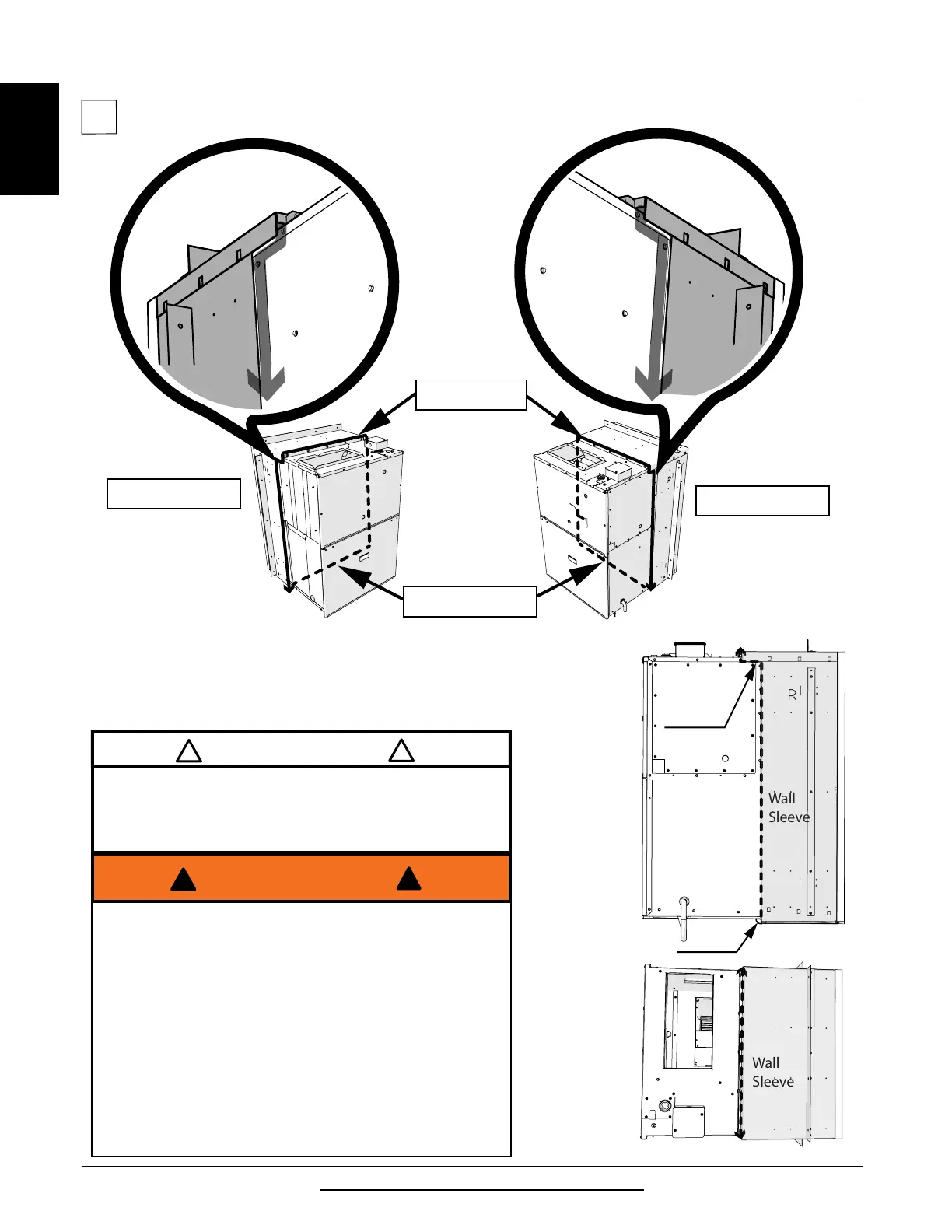 R

Wall
Sleeve

Wall
Sleeve