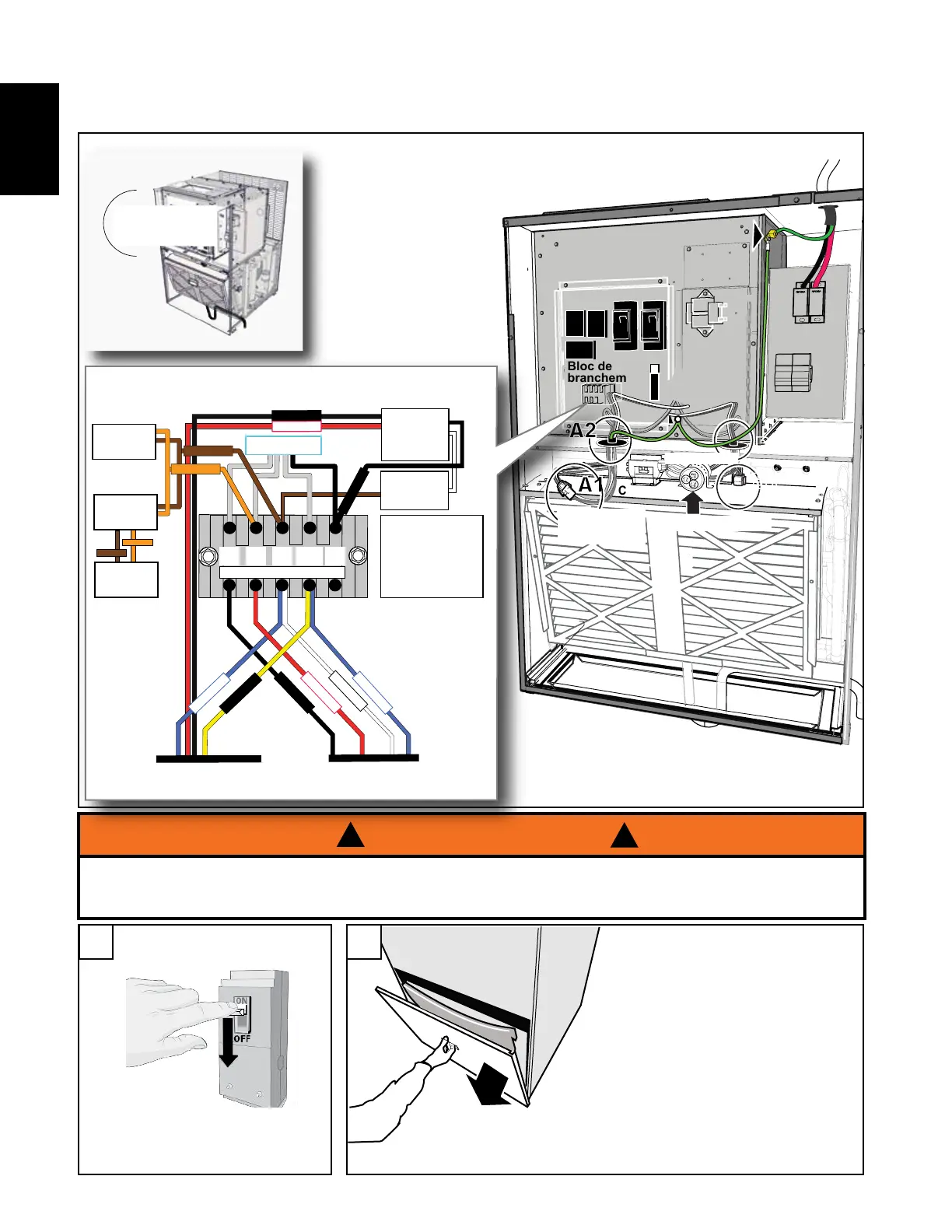 Bloc de branchem

A2

A1

c

ON

OFF