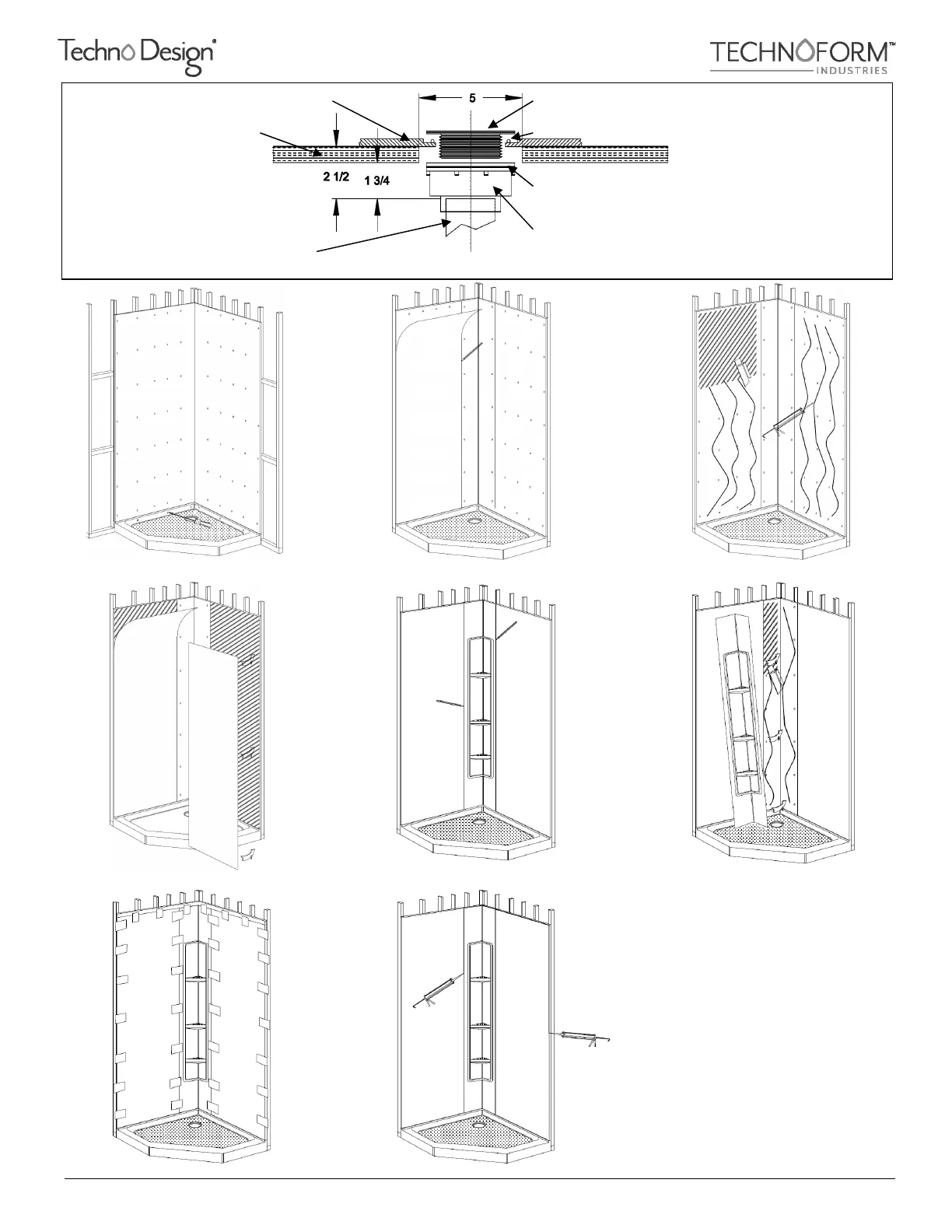 Techno Design®

TECHNOFORM™ INDUSTRIES

5

2 1/2

1 3/4