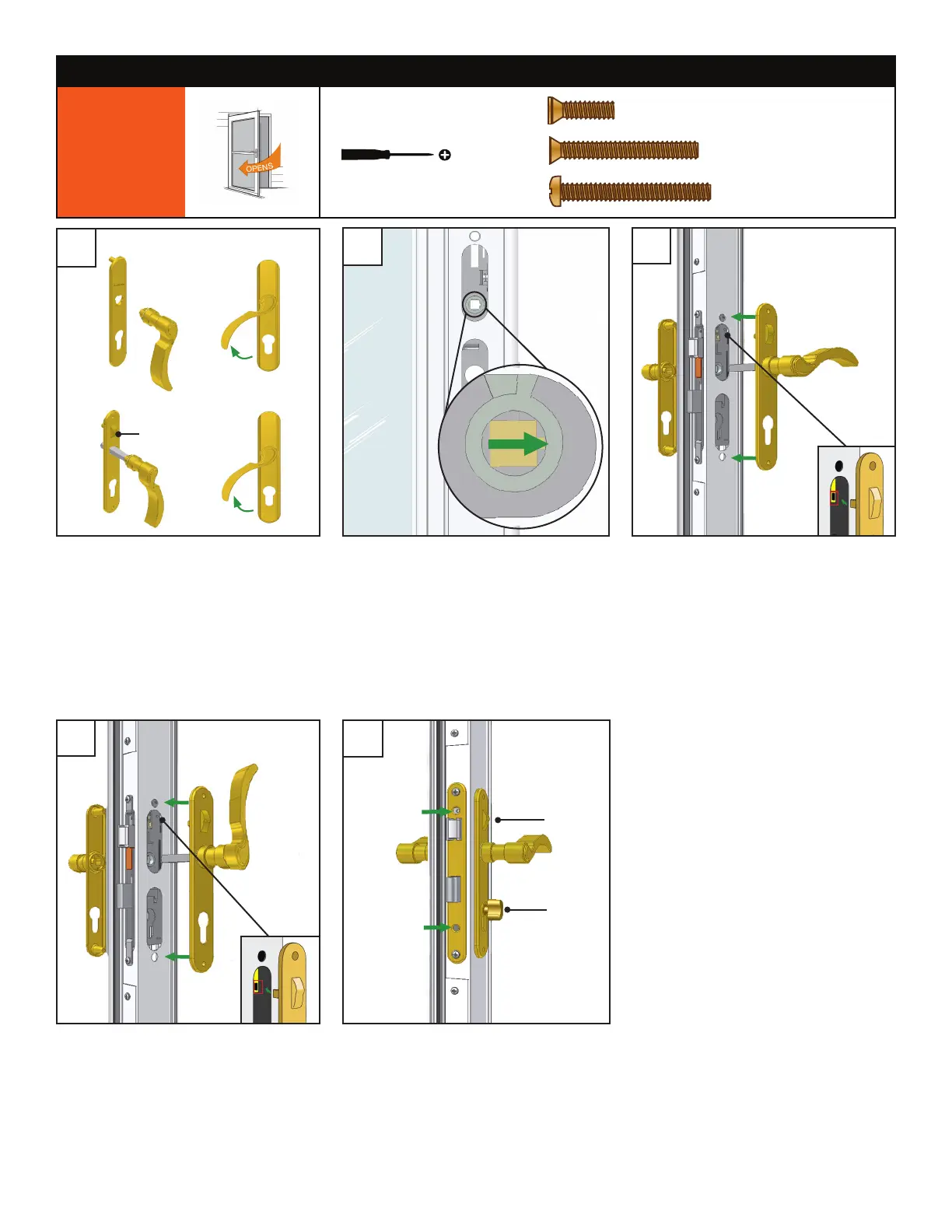 OPENS