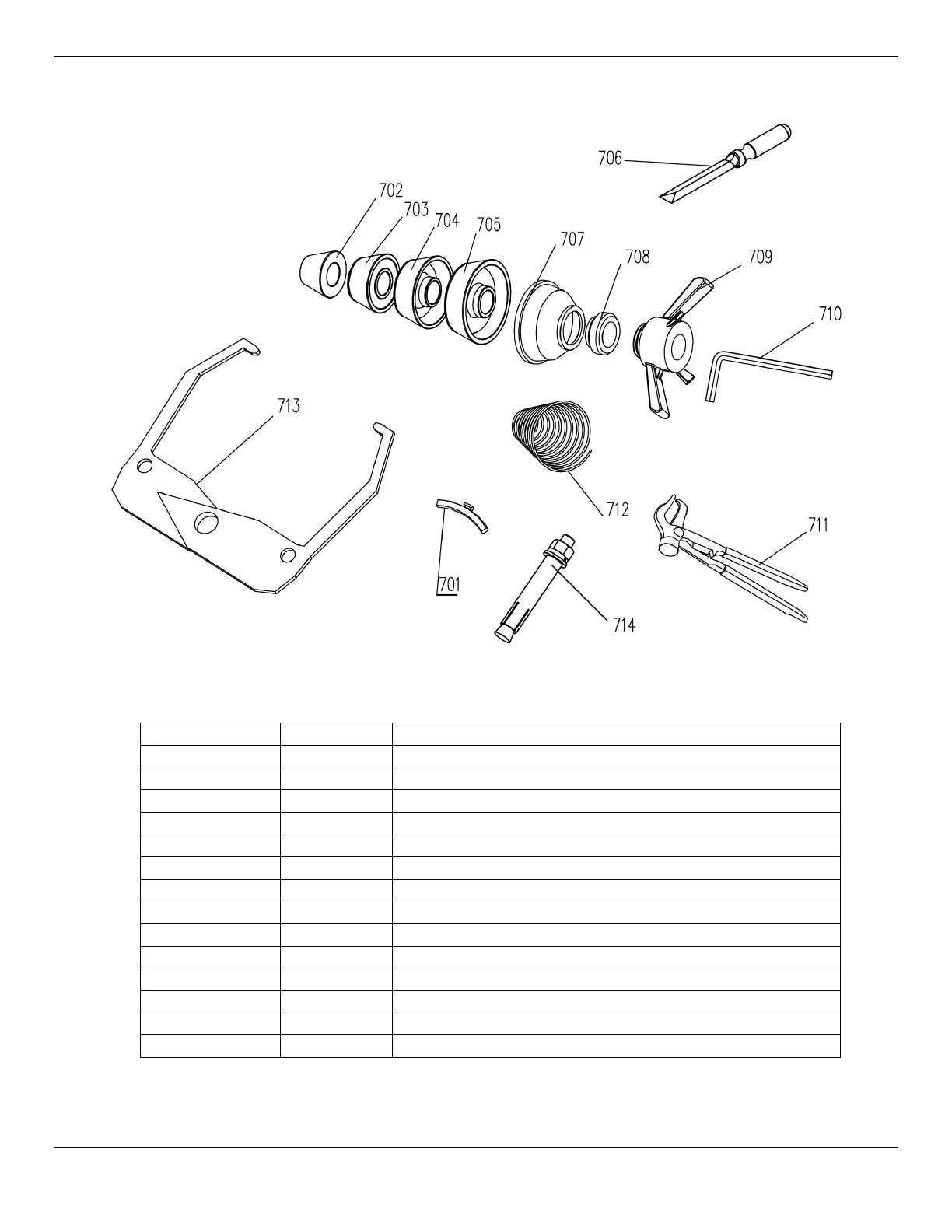 706

702
703
704
705
707
708
709
710

713

712

711

701

714