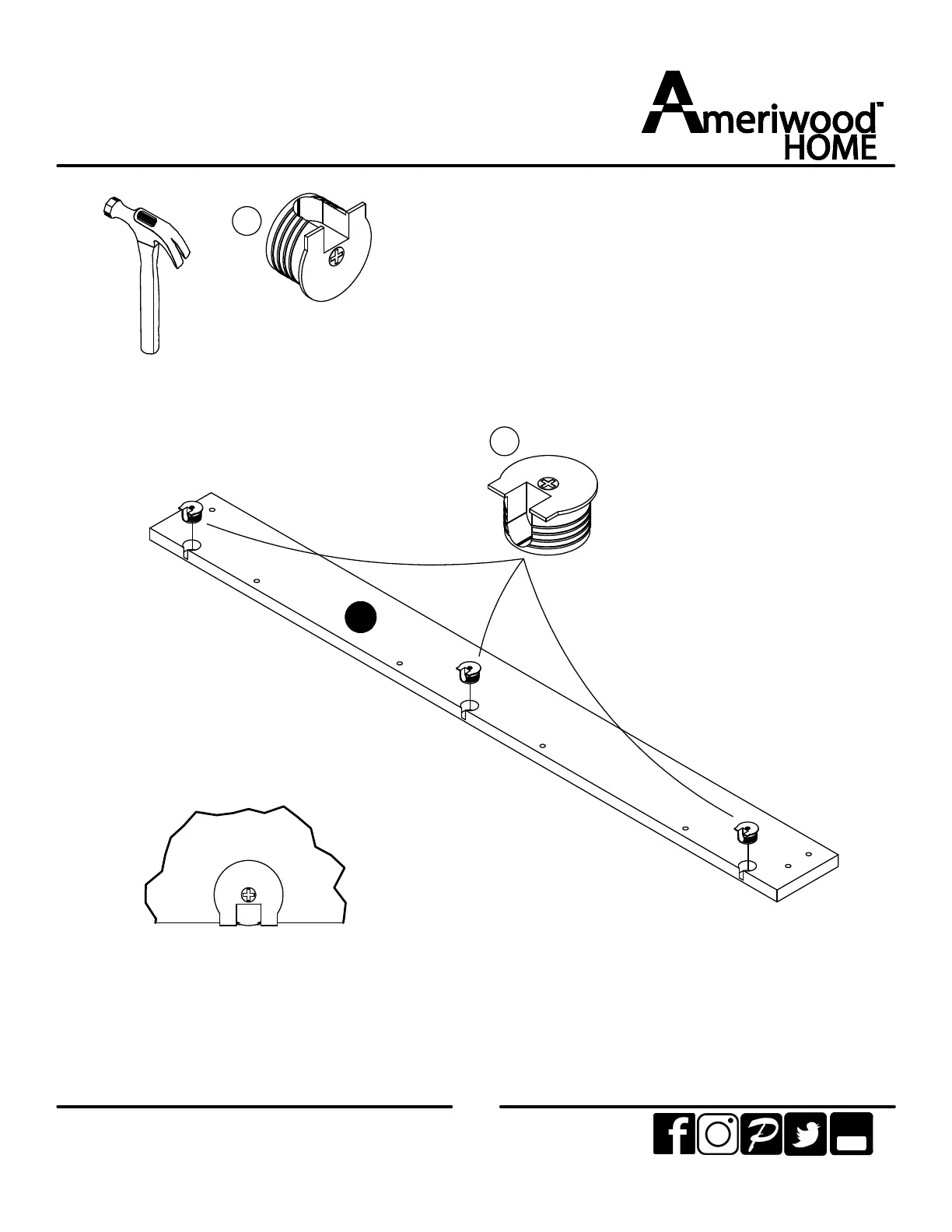 Ameriwood™
HOME